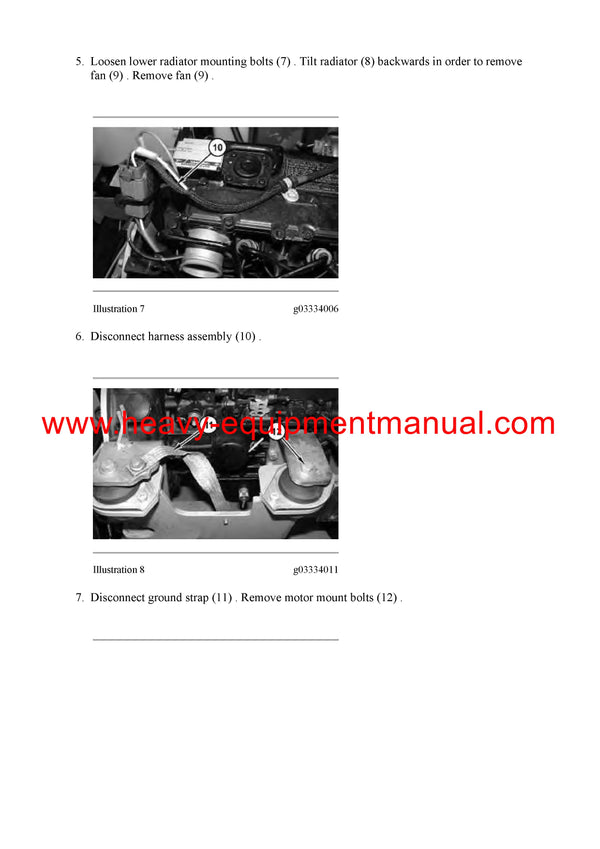 5. Loosen lower radiator mounting bolts (7) . Tilt radiator (8) backwards in order to remove fan (9) . Remove fan (9) .

10

Illustration 7 g03334006

6. Disconnect harness assembly (10) .

www.heavy-equipmentmanual.com

Illustration 8 g03334011

7. Disconnect ground strap (11) . Remove motor mount bolts (12) .