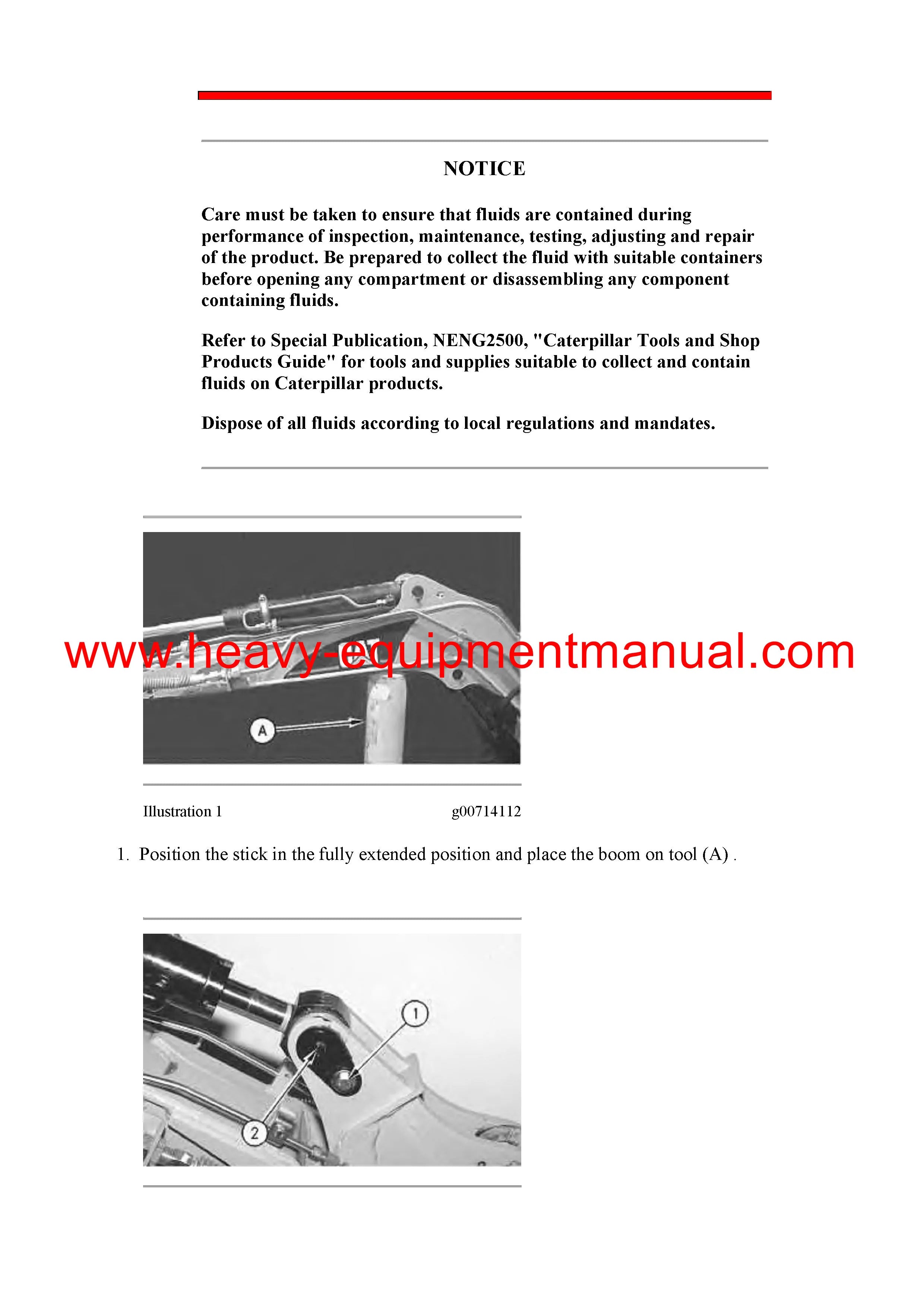 NOTICE

Care must be taken to ensure that fluids are contained during performance of inspection, maintenance, testing, adjusting and repair of the product. Be prepared to collect the fluid with suitable containers before opening any compartment or disassembling any component containing fluids.

Refer to Special Publication, NENG2500, "Caterpillar Tools and Shop Products Guide" for tools and supplies suitable to collect and contain fluids on Caterpillar products.

Dispose of all fluids according to local regulations and mandates.

www.heavy-equipmentmanual.com

A

Illustration 1 g00714112

1. Position the stick in the fully extended position and place the boom on tool (A) .

1

2