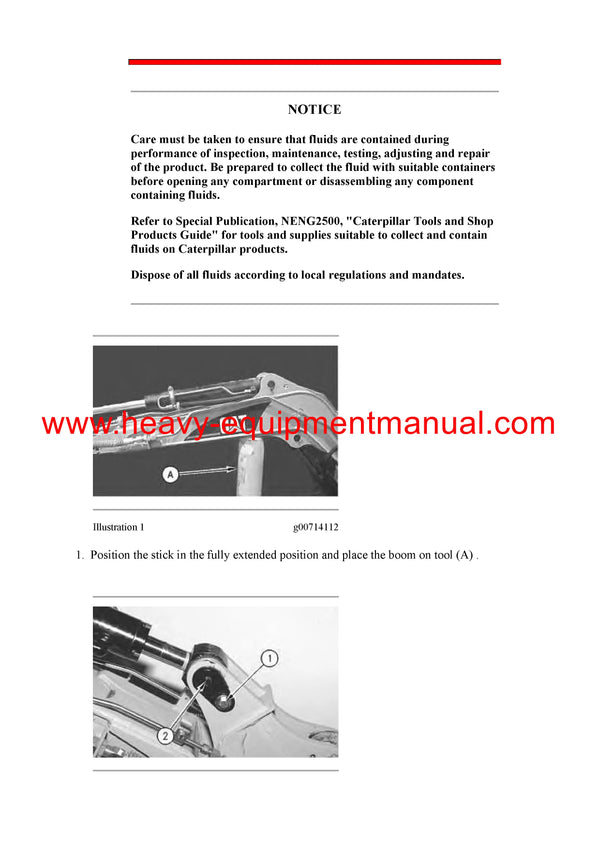 NOTICE

Care must be taken to ensure that fluids are contained during performance of inspection, maintenance, testing, adjusting and repair of the product. Be prepared to collect the fluid with suitable containers before opening any compartment or disassembling any component containing fluids.

Refer to Special Publication, NENG2500, "Caterpillar Tools and Shop Products Guide" for tools and supplies suitable to collect and contain fluids on Caterpillar products.

Dispose of all fluids according to local regulations and mandates.

www.heavy-equipmentmanual.com

A

Illustration 1 g00714112

1. Position the stick in the fully extended position and place the boom on tool (A) .

1

2