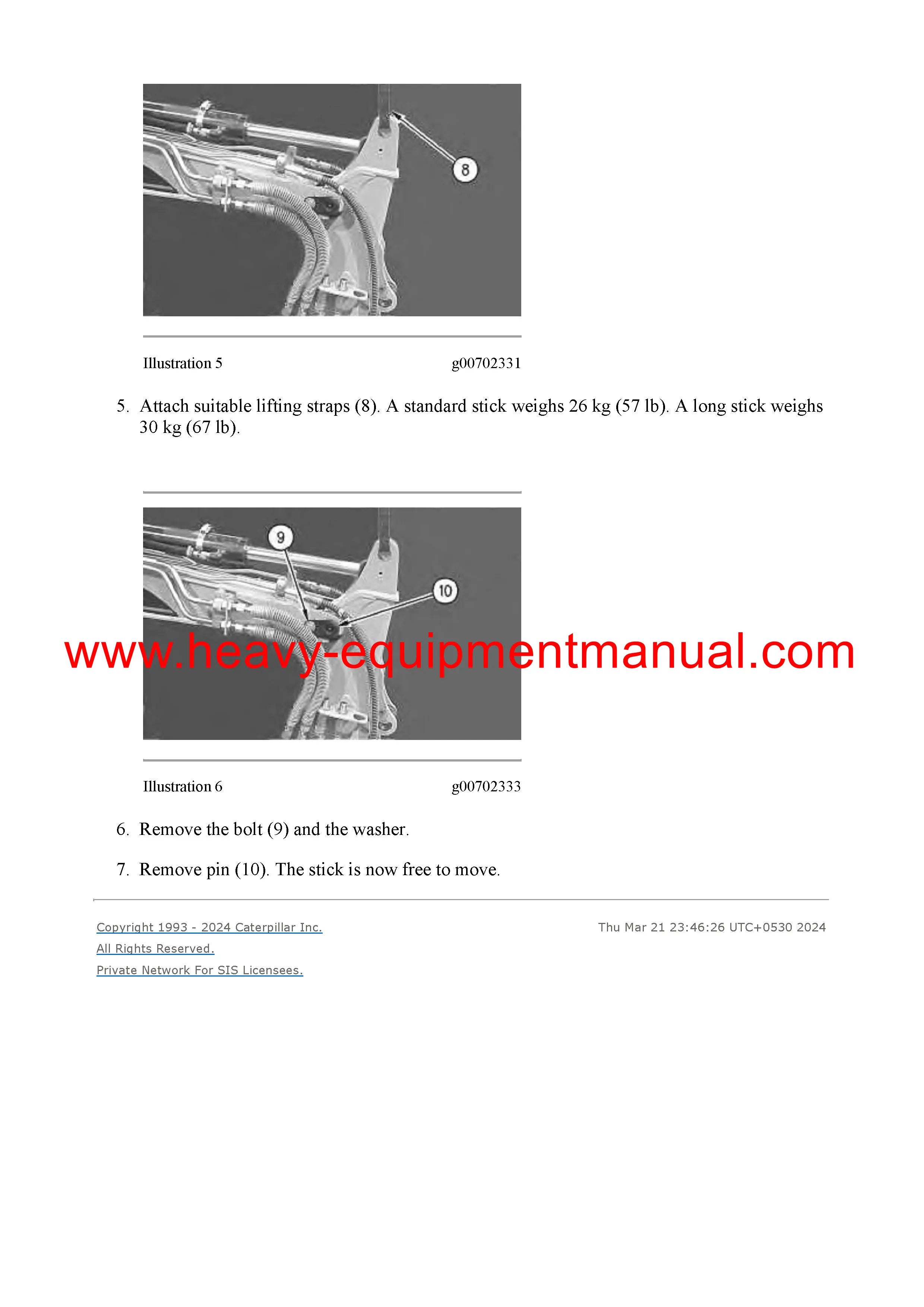 8

Illustration 5 g00702331

5. Attach suitable lifting straps (8). A standard stick weighs 26 kg (57 lb). A long stick weighs 30 kg (67 lb).

9

10

www.heavy-equipmentmanual.com

Illustration 6 g00702333

6. Remove the bolt (9) and the washer.

7. Remove pin (10). The stick is now free to move.

Copyright 1993 - 2024 Caterpillar Inc.
All Rights Reserved.
Private Network For SIS Licensees.

Thu Mar 21 23:46:26 UTC+0530 2024