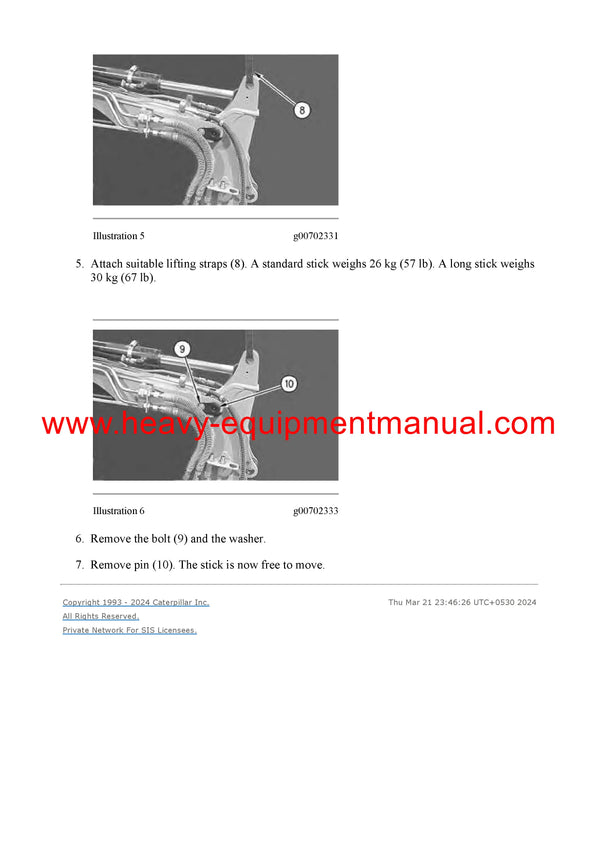 8

Illustration 5 g00702331

5. Attach suitable lifting straps (8). A standard stick weighs 26 kg (57 lb). A long stick weighs 30 kg (67 lb).

9

10

www.heavy-equipmentmanual.com

Illustration 6 g00702333

6. Remove the bolt (9) and the washer.

7. Remove pin (10). The stick is now free to move.

Copyright 1993 - 2024 Caterpillar Inc.
All Rights Reserved.
Private Network For SIS Licensees.

Thu Mar 21 23:46:26 UTC+0530 2024