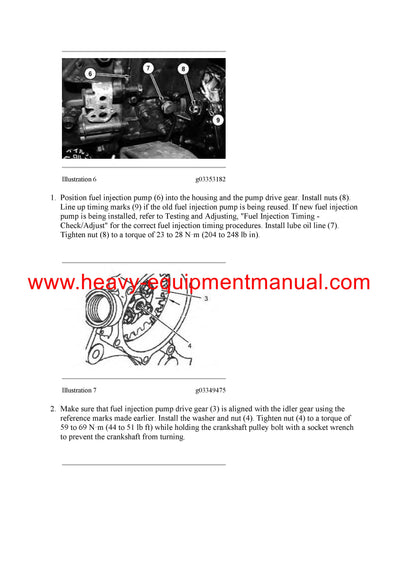 6

7

8

9

Illustration 6 g03353182

1. Position fuel injection pump (6) into the housing and the pump drive gear. Install nuts (8). Line up timing marks (9) if the old fuel injection pump is being reused. If new fuel injection pump is being installed, refer to Testing and Adjusting, "Fuel Injection Timing - Check/Adjust" for the correct fuel injection timing procedures. Install lube oil line (7). Tighten nut (8) to a torque of 23 to 28 N·m (204 to 248 lb in).

www.heavy-equipmentmanual.com

3

4

Illustration 7 g03349475

2. Make sure that fuel injection pump drive gear (3) is aligned with the idler gear using the reference marks made earlier. Install the washer and nut (4). Tighten nut (4) to a torque of 59 to 69 N·m (44 to 51 lb ft) while holding the crankshaft pulley bolt with a socket wrench to prevent the crankshaft from turning.