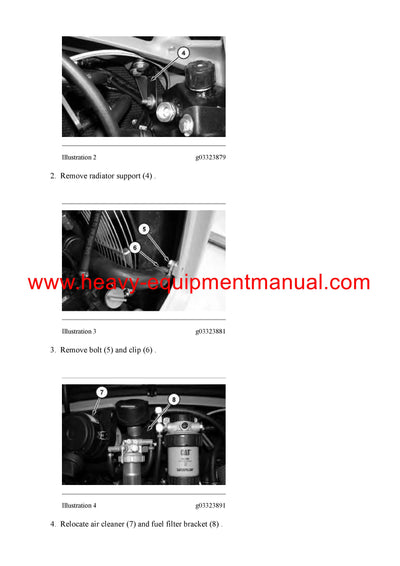 4

Illustration 2 g03323879

2. Remove radiator support (4) .

5

6

www.heavy-equipmentmanual.com

Illustration 3 g03323881

3. Remove bolt (5) and clip (6) .

7

8

CAT

Illustration 4 g03323891

4. Relocate air cleaner (7) and fuel filter bracket (8) .