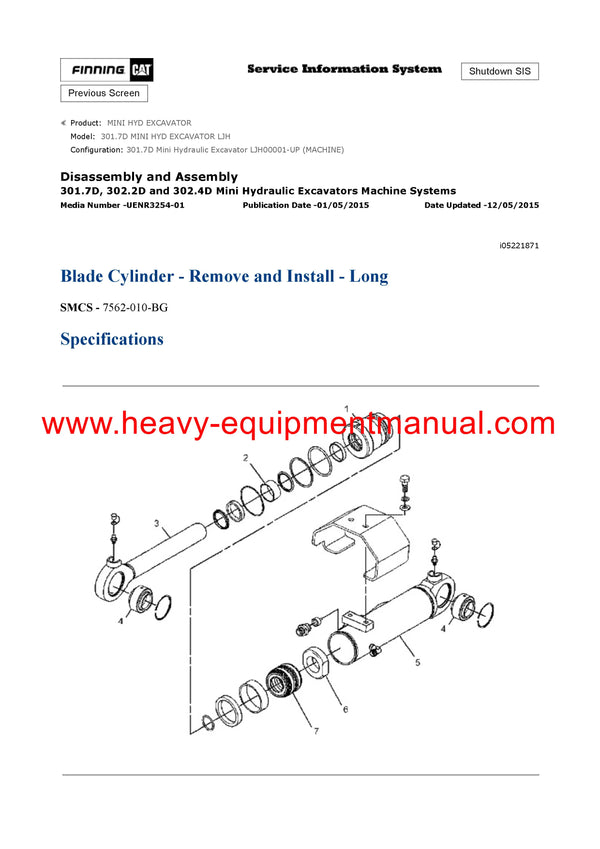 FINNING CAT

Service Information System

Shutdown SIS

Previous Screen

Product: MINI HYD EXCAVATOR
Model: 301.7D MINI HYD EXCAVATOR LJH
Configuration: 301.7D Mini Hydraulic Excavator LJH00001-UP (MACHINE)

Disassembly and Assembly
301.7D, 302.2D and 302.4D Mini Hydraulic Excavators Machine Systems
Media Number -UENR3254-01 Publication Date -01/05/2015 Date Updated -12/05/2015

i05221871

Blade Cylinder - Remove and Install - Long

SMCS - 7562-010-BG

Specifications

www.heavy-equipmentmanual.com

1
2
3
4
4
5
6
7