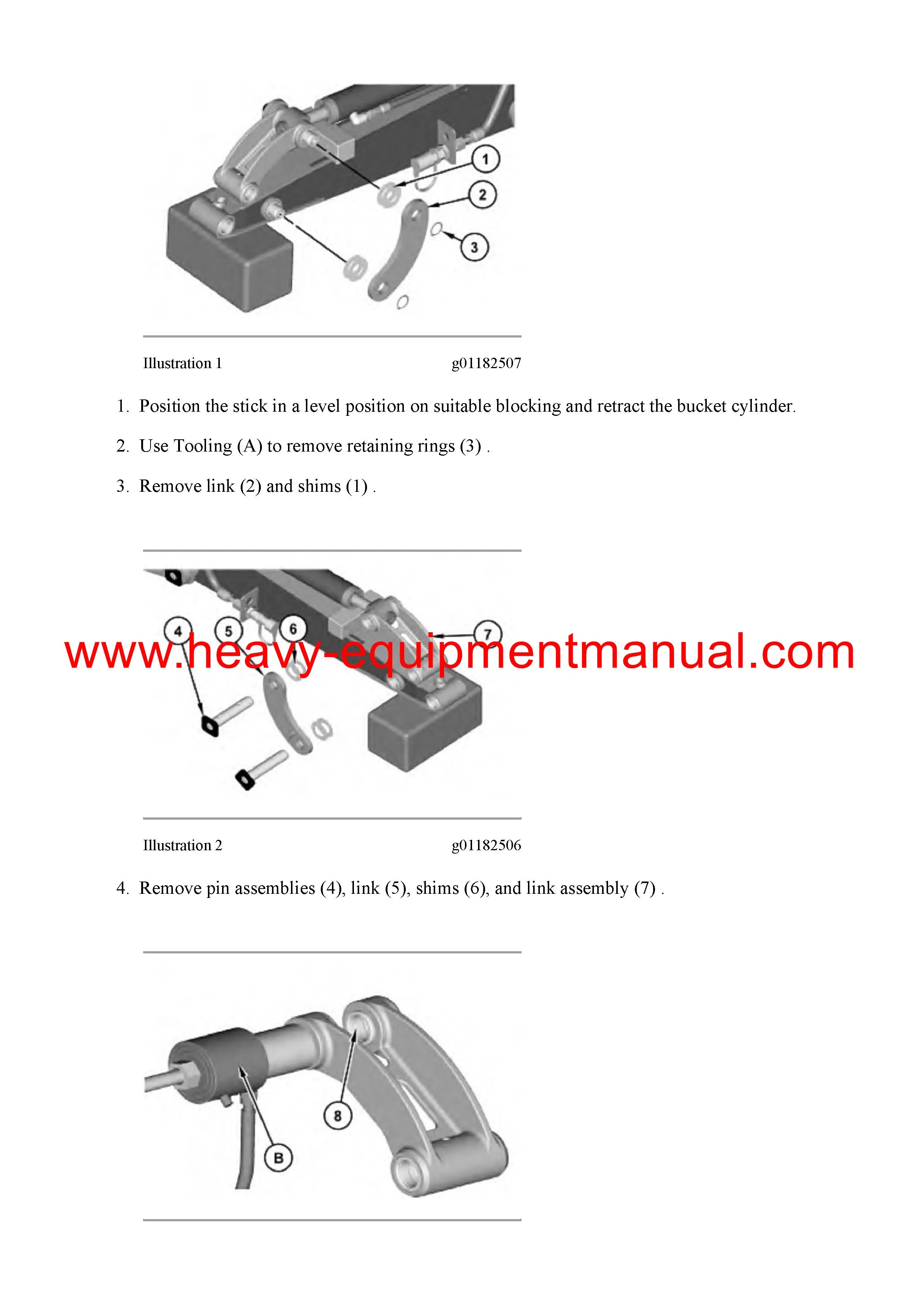 1
2
3

Illustration 1 g01182507

1. Position the stick in a level position on suitable blocking and retract the bucket cylinder.

2. Use Tooling (A) to remove retaining rings (3) .

3. Remove link (2) and shims (1) .

4
5
6
7

www.heavy-equipmentmanual.com

Illustration 2 g01182506

4. Remove pin assemblies (4), link (5), shims (6), and link assembly (7) .

8
B