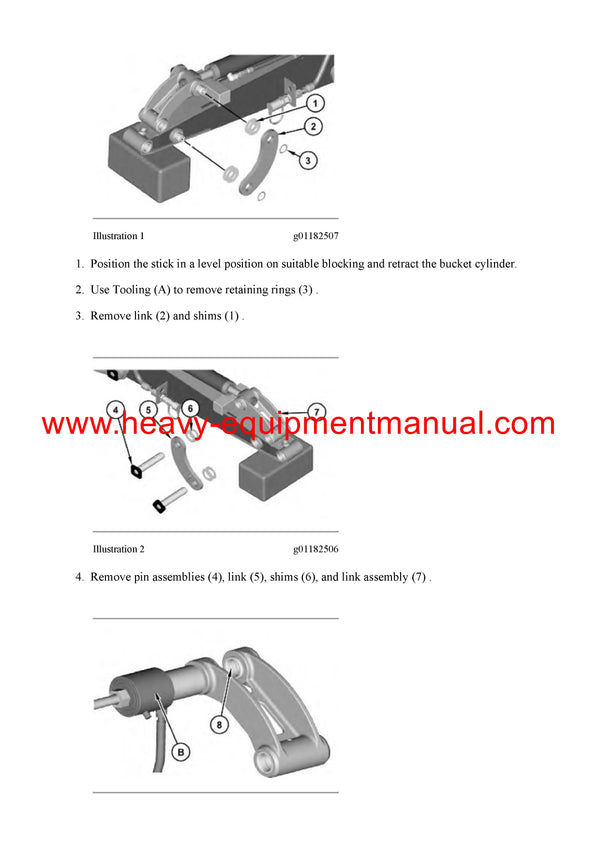 1
2
3

Illustration 1 g01182507

1. Position the stick in a level position on suitable blocking and retract the bucket cylinder.

2. Use Tooling (A) to remove retaining rings (3) .

3. Remove link (2) and shims (1) .

4
5
6
7

www.heavy-equipmentmanual.com

Illustration 2 g01182506

4. Remove pin assemblies (4), link (5), shims (6), and link assembly (7) .

8
B