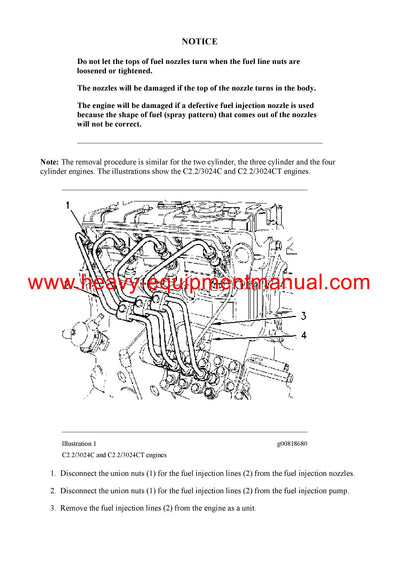 NOTICE

Do not let the tops of fuel nozzles turn when the fuel line nuts are loosened or tightened.

The nozzles will be damaged if the top of the nozzle turns in the body.

The engine will be damaged if a defective fuel injection nozzle is used because the shape of fuel (spray pattern) that comes out of the nozzles will not be correct.

Note: The removal procedure is similar for the two cylinder, the three cylinder and the four cylinder engines. The illustrations show the C2.2/3024C and C2.2/3024CT engines.

1

2

www.heavy-equipmentmanual.com

3

4

Illustration 1 g00818680

C2.2/3024C and C2.2/3024CT engines

1. Disconnect the union nuts (1) for the fuel injection lines (2) from the fuel injection nozzles.

2. Disconnect the union nuts (1) for the fuel injection lines (2) from the fuel injection pump.

3. Remove the fuel injection lines (2) from the engine as a unit.