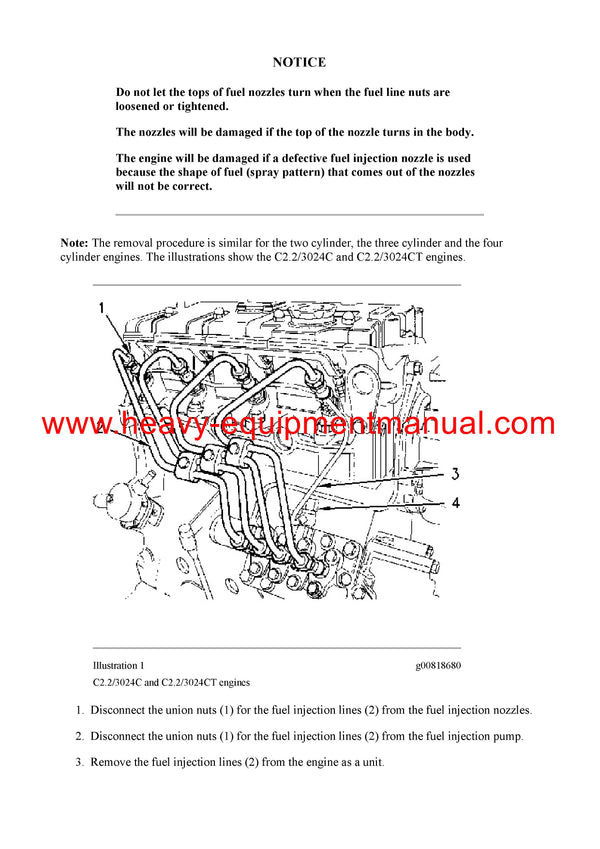 NOTICE

Do not let the tops of fuel nozzles turn when the fuel line nuts are loosened or tightened.

The nozzles will be damaged if the top of the nozzle turns in the body.

The engine will be damaged if a defective fuel injection nozzle is used because the shape of fuel (spray pattern) that comes out of the nozzles will not be correct.

Note: The removal procedure is similar for the two cylinder, the three cylinder and the four cylinder engines. The illustrations show the C2.2/3024C and C2.2/3024CT engines.

1

2

3

4

www.heavy-equipmentmanual.com

Illustration 1 g00818680

C2.2/3024C and C2.2/3024CT engines

1. Disconnect the union nuts (1) for the fuel injection lines (2) from the fuel injection nozzles.

2. Disconnect the union nuts (1) for the fuel injection lines (2) from the fuel injection pump.

3. Remove the fuel injection lines (2) from the engine as a unit.