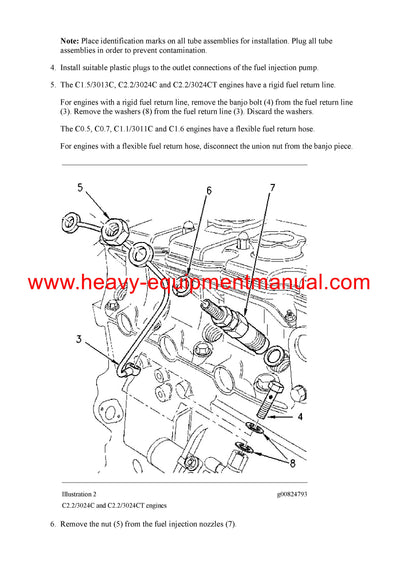 **Note:** Place identification marks on all tube assemblies for installation. Plug all tube assemblies in order to prevent contamination.

4. Install suitable plastic plugs to the outlet connections of the fuel injection pump.

5. The C1.5/3013C, C2.2/3024C and C2.2/3024CT engines have a rigid fuel return line.

For engines with a rigid fuel return line, remove the banjo bolt (4) from the fuel return line (3). Remove the washers (8) from the fuel return line (3). Discard the washers.

The C0.5, C0.7, C1.1/3011C and C1.6 engines have a flexible fuel return hose.

For engines with a flexible fuel return hose, disconnect the union nut from the banjo piece.

5
6
7
www.heavy-equipmentmanual.com
3
4
8

Illustration 2 g00824793

C2.2/3024C and C2.2/3024CT engines

6. Remove the nut (5) from the fuel injection nozzles (7).