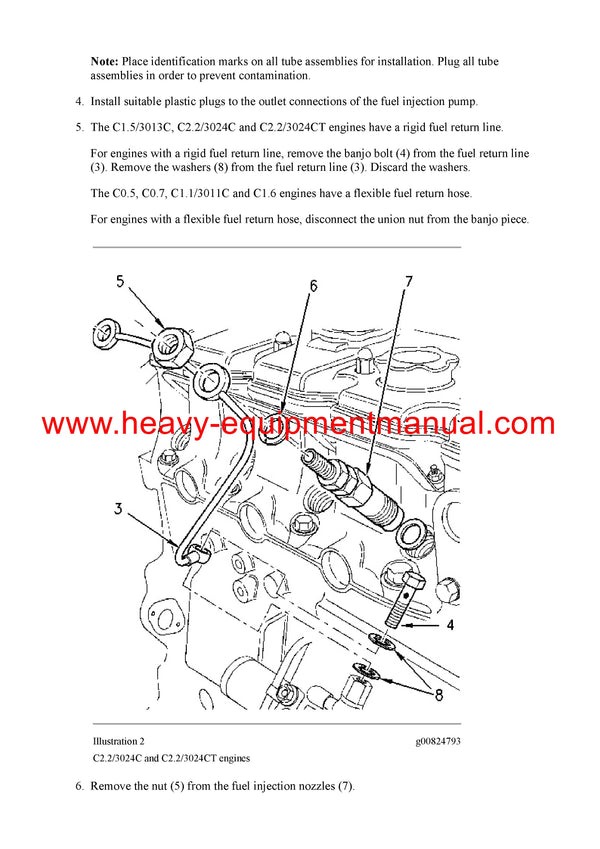 **Note:** Place identification marks on all tube assemblies for installation. Plug all tube assemblies in order to prevent contamination.

4. Install suitable plastic plugs to the outlet connections of the fuel injection pump.

5. The C1.5/3013C, C2.2/3024C and C2.2/3024CT engines have a rigid fuel return line.

For engines with a rigid fuel return line, remove the banjo bolt (4) from the fuel return line (3). Remove the washers (8) from the fuel return line (3). Discard the washers.

The C0.5, C0.7, C1.1/3011C and C1.6 engines have a flexible fuel return hose.

For engines with a flexible fuel return hose, disconnect the union nut from the banjo piece.

5

6

7

www.heavy-equipmentmanual.com

3

4

8

Illustration 2

g00824793

C2.2/3024C and C2.2/3024CT engines

6. Remove the nut (5) from the fuel injection nozzles (7).