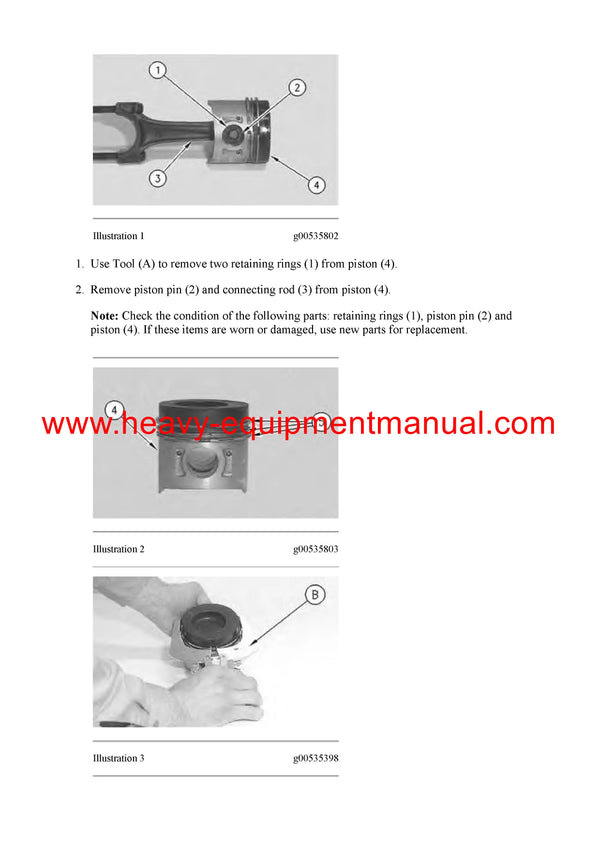 1

2

3

4

Illustration 1 g00535802

1. Use Tool (A) to remove two retaining rings (1) from piston (4).

2. Remove piston pin (2) and connecting rod (3) from piston (4).

**Note:** Check the condition of the following parts: retaining rings (1), piston pin (2) and piston (4). If these items are worn or damaged, use new parts for replacement.

4

www.heavy-equipmentmanual.com

Illustration 2 g00535803

B

Illustration 3 g00535398