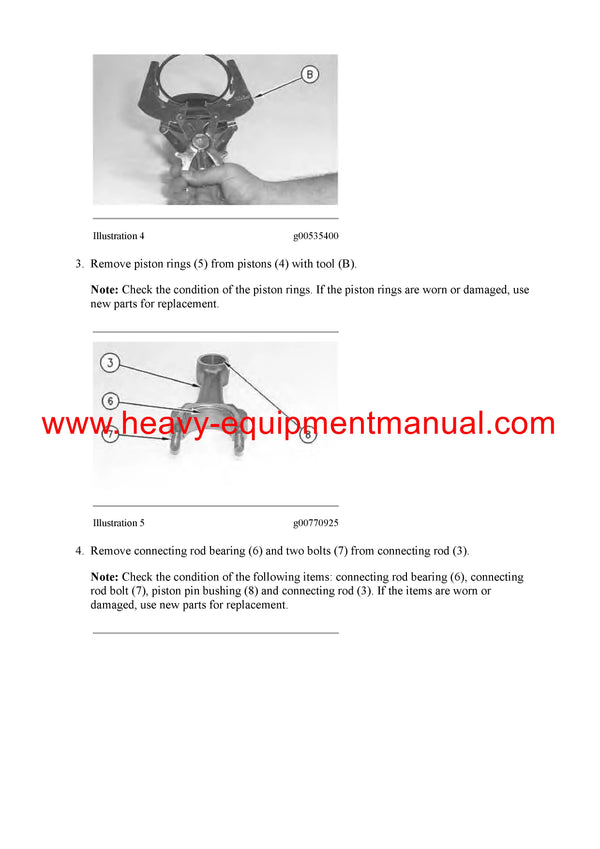 B

Illustration 4 g00535400

3. Remove piston rings (5) from pistons (4) with tool (B).

Note: Check the condition of the piston rings. If the piston rings are worn or damaged, use new parts for replacement.

3

6

7

8

www.heavy-equipmentmanual.com

Illustration 5 g00770925

4. Remove connecting rod bearing (6) and two bolts (7) from connecting rod (3).

Note: Check the condition of the following items: connecting rod bearing (6), connecting rod bolt (7), piston pin bushing (8) and connecting rod (3). If the items are worn or damaged, use new parts for replacement.