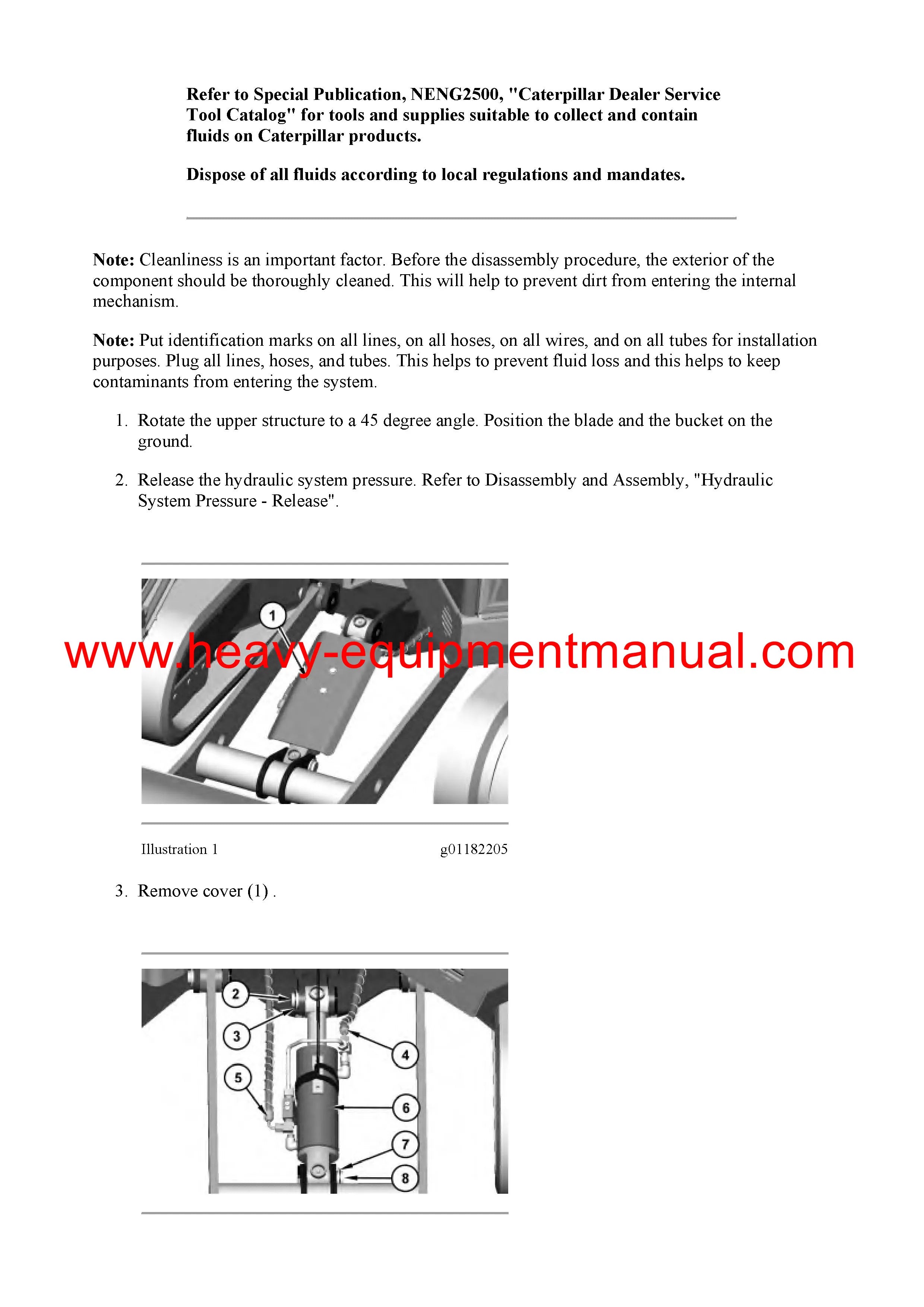 Refer to Special Publication, NENG2500, "Caterpillar Dealer Service Tool Catalog" for tools and supplies suitable to collect and contain fluids on Caterpillar products.

Dispose of all fluids according to local regulations and mandates.

Note: Cleanliness is an important factor. Before the disassembly procedure, the exterior of the component should be thoroughly cleaned. This will help to prevent dirt from entering the internal mechanism.

Note: Put identification marks on all lines, on all hoses, on all wires, and on all tubes for installation purposes. Plug all lines, hoses, and tubes. This helps to prevent fluid loss and this helps to keep contaminants from entering the system.

1. Rotate the upper structure to a 45 degree angle. Position the blade and the bucket on the ground.

2. Release the hydraulic system pressure. Refer to Disassembly and Assembly, "Hydraulic System Pressure - Release".

1

www.heavy-equipmentmanual.com

Illustration 1 g01182205

3. Remove cover (1) .

2
3
4
5
6
7
8