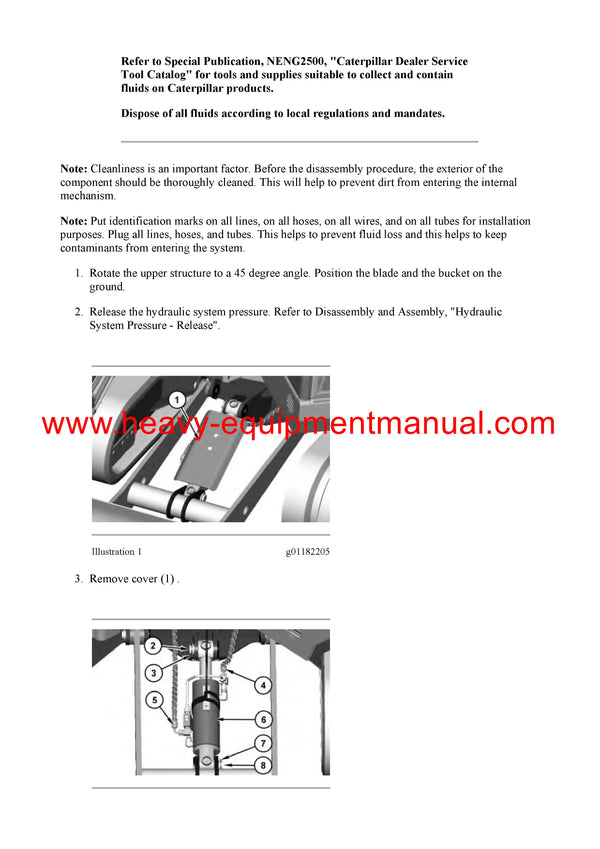 Refer to Special Publication, NENG2500, "Caterpillar Dealer Service Tool Catalog" for tools and supplies suitable to collect and contain fluids on Caterpillar products.

Dispose of all fluids according to local regulations and mandates.

Note: Cleanliness is an important factor. Before the disassembly procedure, the exterior of the component should be thoroughly cleaned. This will help to prevent dirt from entering the internal mechanism.

Note: Put identification marks on all lines, on all hoses, on all wires, and on all tubes for installation purposes. Plug all lines, hoses, and tubes. This helps to prevent fluid loss and this helps to keep contaminants from entering the system.

1. Rotate the upper structure to a 45 degree angle. Position the blade and the bucket on the ground.

2. Release the hydraulic system pressure. Refer to Disassembly and Assembly, "Hydraulic System Pressure - Release".

1

www.heavy-equipmentmanual.com

Illustration 1 g01182205

3. Remove cover (1) .

2
3
4
5
6
7
8