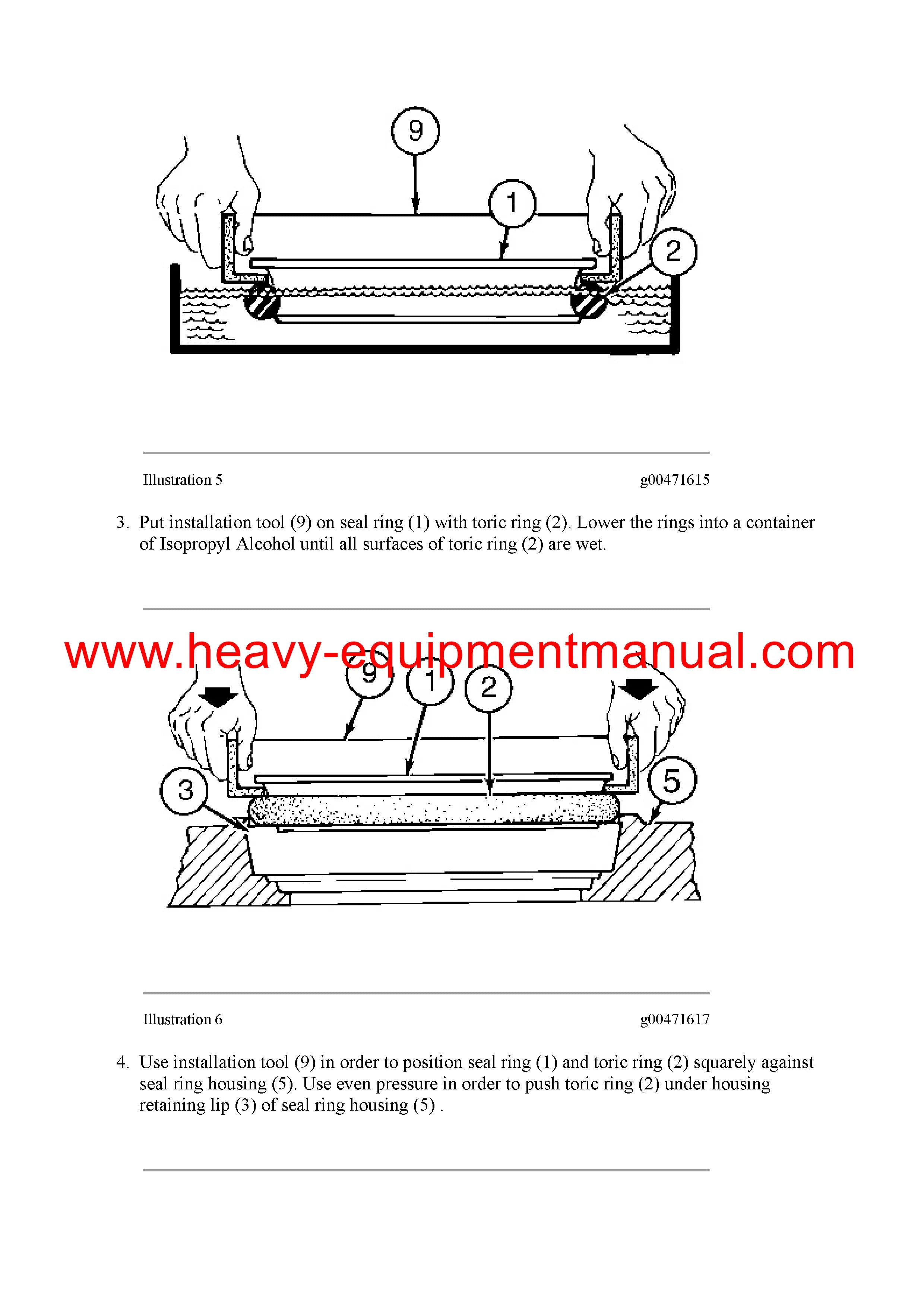 9

1

2

Illustration 5

g00471615

3. Put installation tool (9) on seal ring (1) with toric ring (2). Lower the rings into a container of Isopropyl Alcohol until all surfaces of toric ring (2) are wet.

www.heavy-equipmentmanual.com

9

1

2

3

5

Illustration 6

g00471617

4. Use installation tool (9) in order to position seal ring (1) and toric ring (2) squarely against seal ring housing (5). Use even pressure in order to push toric ring (2) under housing retaining lip (3) of seal ring housing (5) .