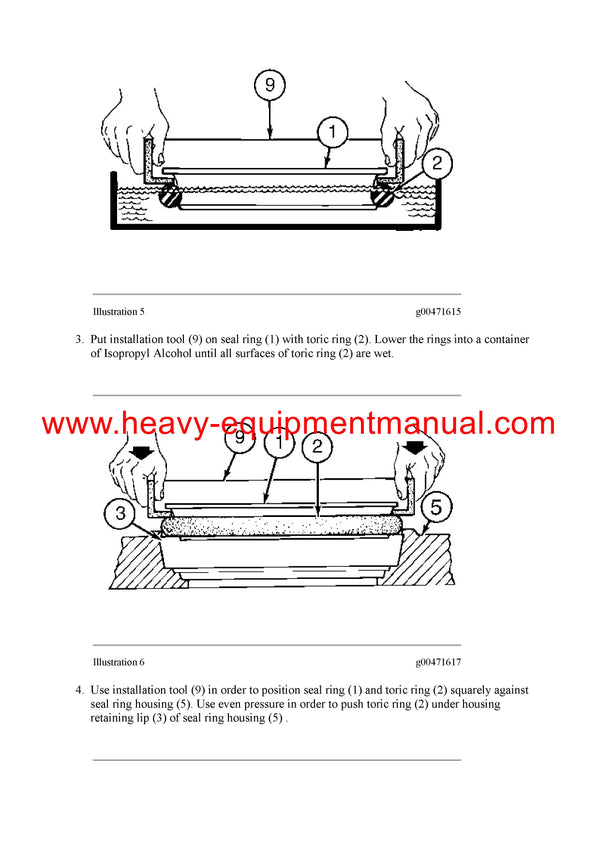 9

1

2

Illustration 5

g00471615

3. Put installation tool (9) on seal ring (1) with toric ring (2). Lower the rings into a container of Isopropyl Alcohol until all surfaces of toric ring (2) are wet.

www.heavy-equipmentmanual.com

9

1

2

3

5

Illustration 6

g00471617

4. Use installation tool (9) in order to position seal ring (1) and toric ring (2) squarely against seal ring housing (5). Use even pressure in order to push toric ring (2) under housing retaining lip (3) of seal ring housing (5) .