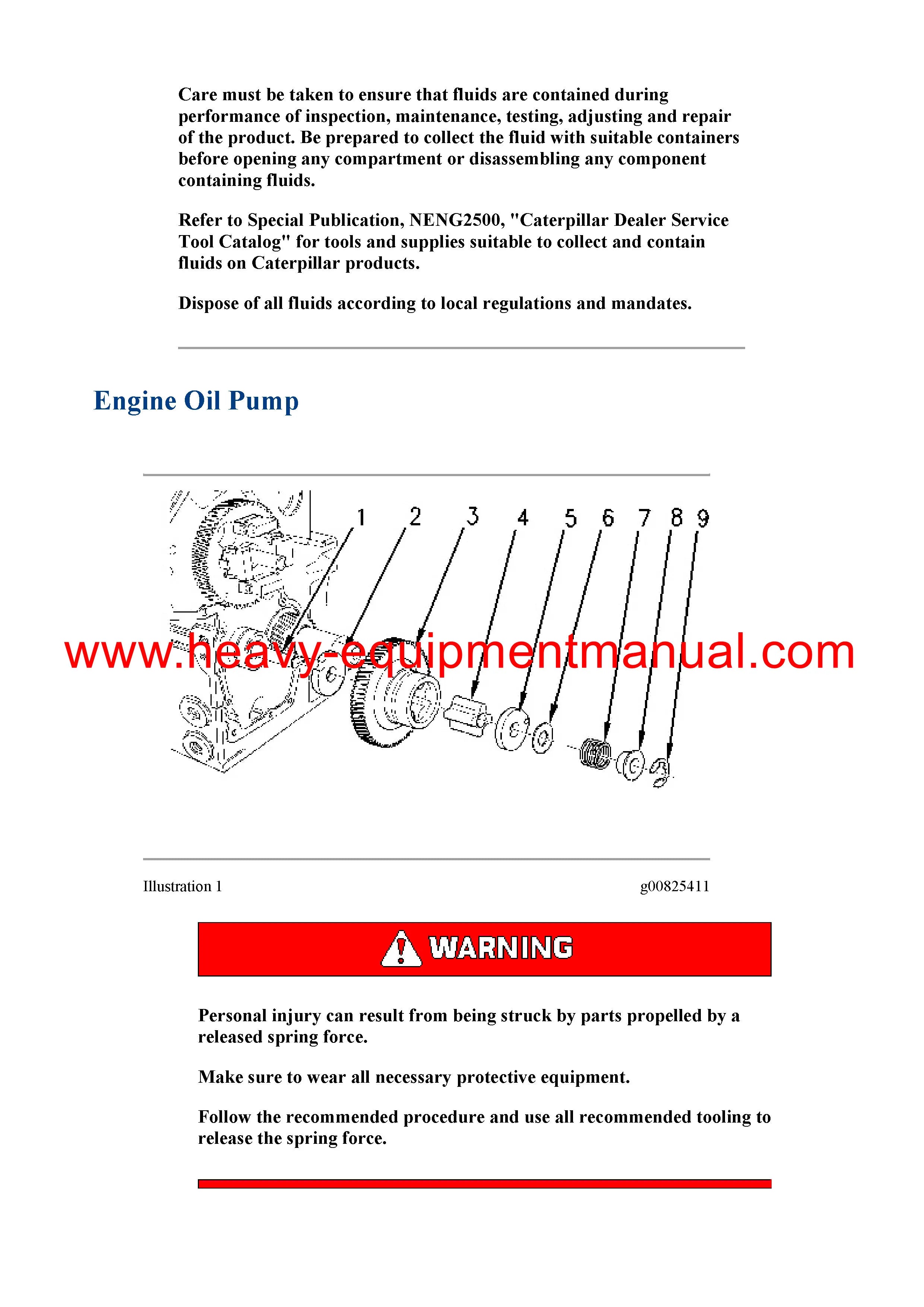 Care must be taken to ensure that fluids are contained during performance of inspection, maintenance, testing, adjusting and repair of the product. Be prepared to collect the fluid with suitable containers before opening any compartment or disassembling any component containing fluids.

Refer to Special Publication, NENG2500, "Caterpillar Dealer Service Tool Catalog" for tools and supplies suitable to collect and contain fluids on Caterpillar products.

Dispose of all fluids according to local regulations and mandates.

Engine Oil Pump

1 2 3 4 5 6 7 8 9

www.heavy-equipmentmanual.com

Illustration 1

g00825411

WARNING

Personal injury can result from being struck by parts propelled by a released spring force.

Make sure to wear all necessary protective equipment.

Follow the recommended procedure and use all recommended tooling to release the spring force.