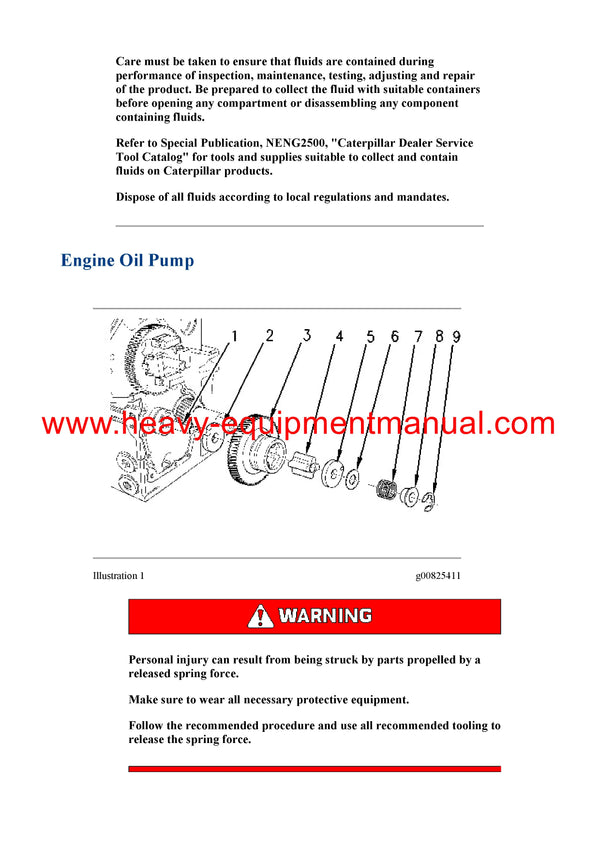 Care must be taken to ensure that fluids are contained during performance of inspection, maintenance, testing, adjusting and repair of the product. Be prepared to collect the fluid with suitable containers before opening any compartment or disassembling any component containing fluids.

Refer to Special Publication, NENG2500, "Caterpillar Dealer Service Tool Catalog" for tools and supplies suitable to collect and contain fluids on Caterpillar products.

Dispose of all fluids according to local regulations and mandates.

Engine Oil Pump

1 2 3 4 5 6 7 8 9

www.heavy-equipmentmanual.com

Illustration 1

g00825411

WARNING

Personal injury can result from being struck by parts propelled by a released spring force.

Make sure to wear all necessary protective equipment.

Follow the recommended procedure and use all recommended tooling to release the spring force.