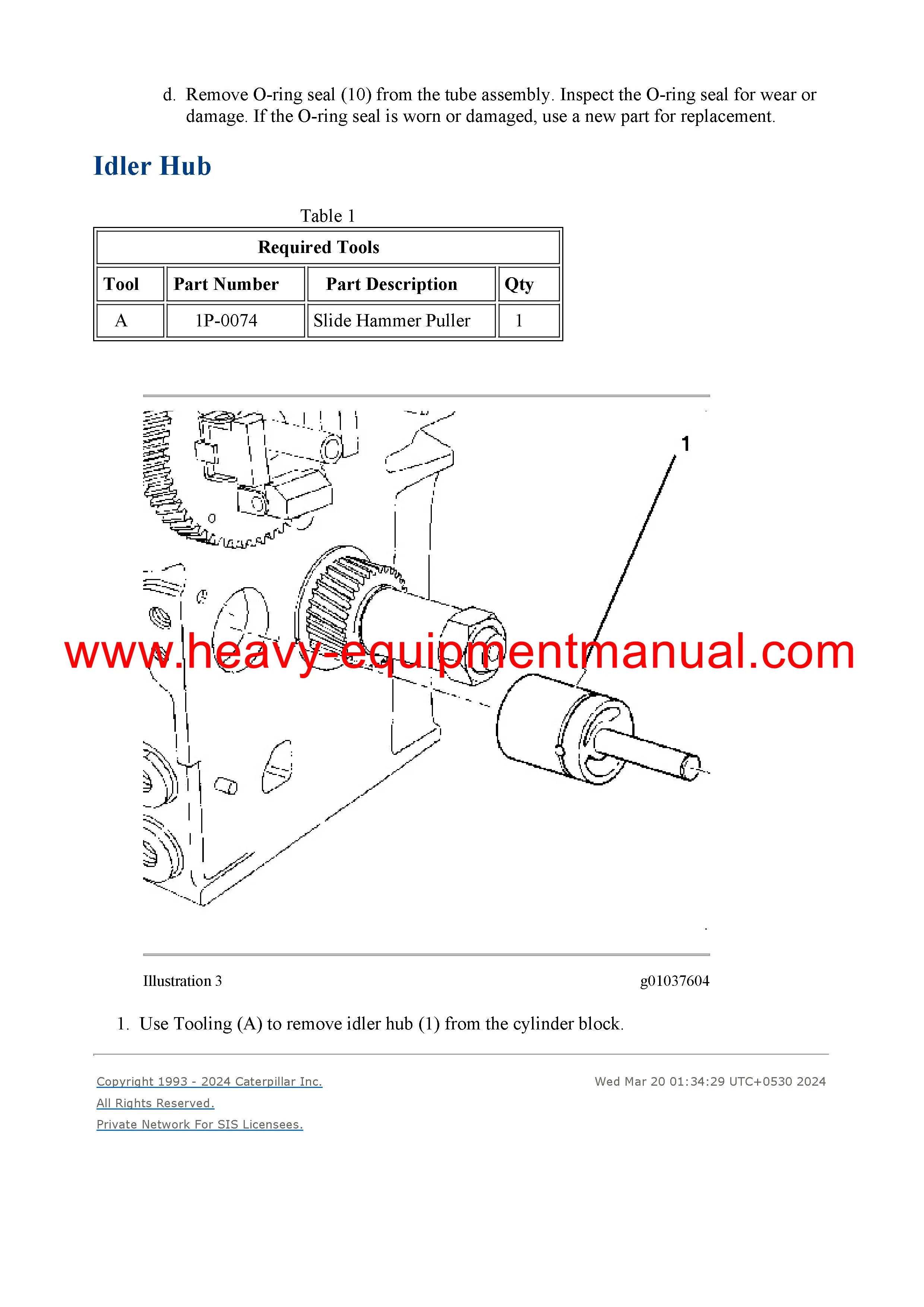 d. Remove O-ring seal (10) from the tube assembly. Inspect the O-ring seal for wear or damage. If the O-ring seal is worn or damaged, use a new part for replacement.

Idler Hub

Table 1

| Required Tools | | | |
|---|---|---|---|
| Tool | Part Number | Part Description | Qty |
| A | 1P-0074 | Slide Hammer Puller | 1 |

1

www.heavy-equipmentmanual.com

Illustration 3

g01037604

1. Use Tooling (A) to remove idler hub (1) from the cylinder block.

Copyright 1993 - 2024 Caterpillar Inc.
All Rights Reserved.
Private Network For SIS Licensees.

Wed Mar 20 01:34:29 UTC+0530 2024