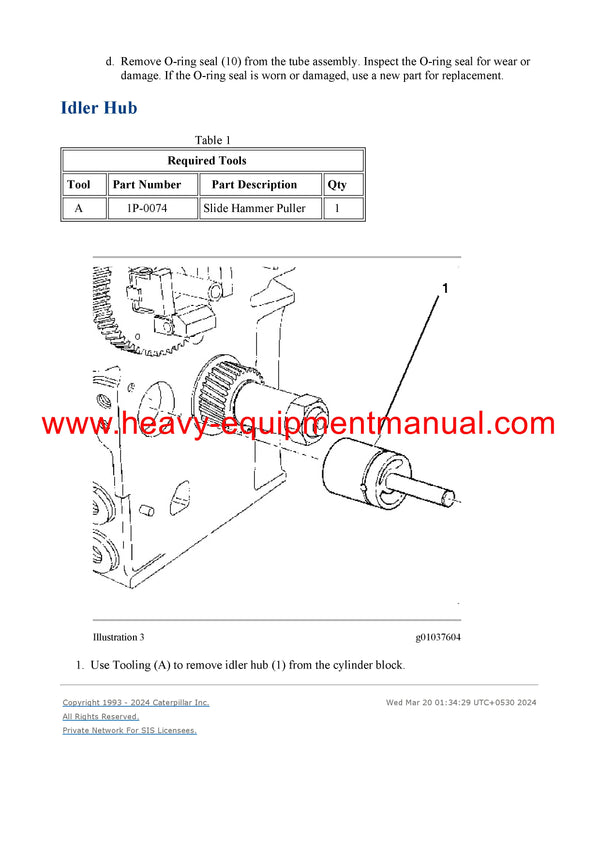 d. Remove O-ring seal (10) from the tube assembly. Inspect the O-ring seal for wear or damage. If the O-ring seal is worn or damaged, use a new part for replacement.

Idler Hub

Table 1

| Required Tools | | | |
|---|---|---|---|
| Tool | Part Number | Part Description | Qty |
| A | 1P-0074 | Slide Hammer Puller | 1 |

1

www.heavy-equipmentmanual.com

Illustration 3

g01037604

1. Use Tooling (A) to remove idler hub (1) from the cylinder block.

Copyright 1993 - 2024 Caterpillar Inc.
All Rights Reserved.
Private Network For SIS Licensees.

Wed Mar 20 01:34:29 UTC+0530 2024