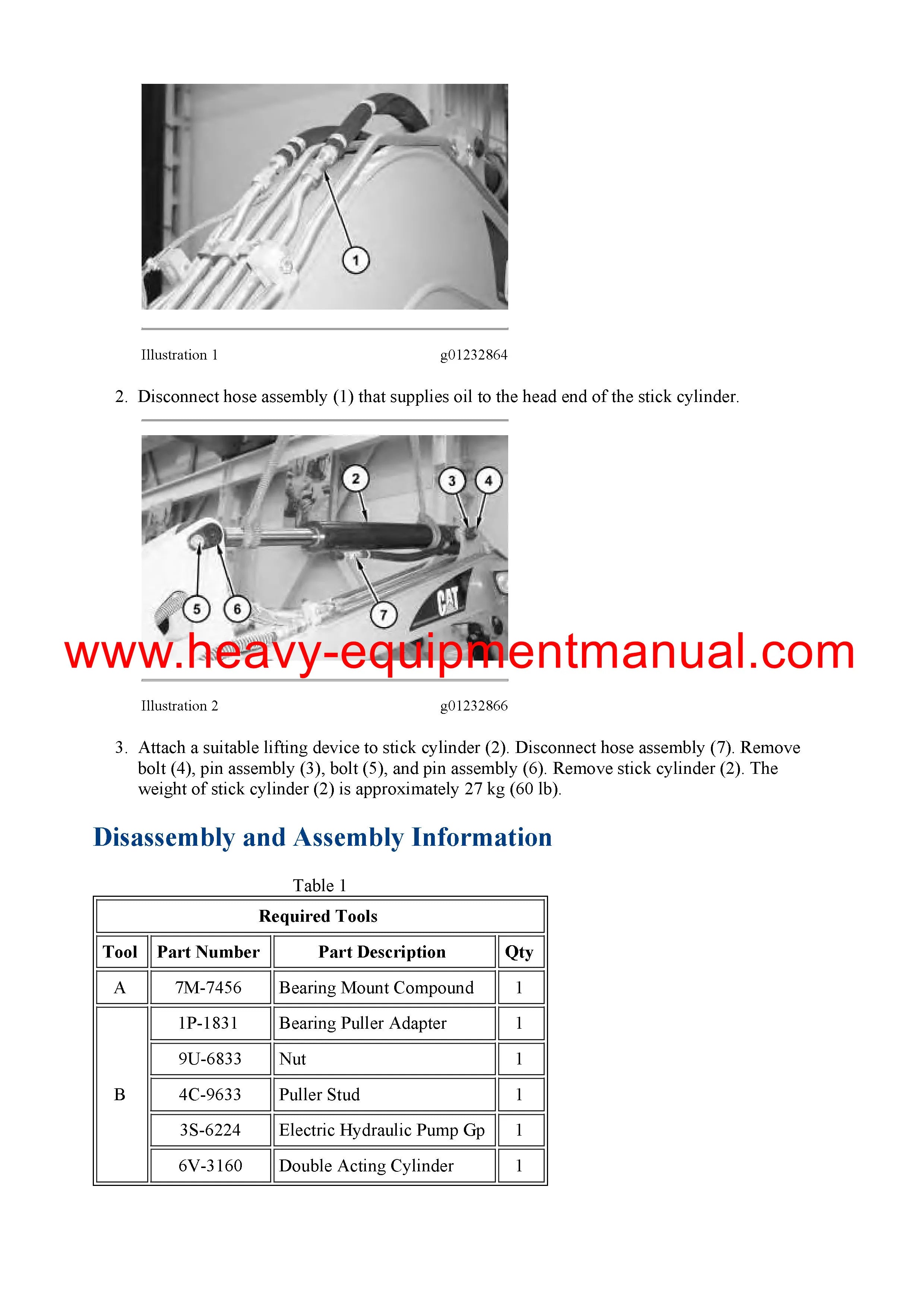 1

Illustration 1 g01232864

2. Disconnect hose assembly (1) that supplies oil to the head end of the stick cylinder.

2 3 4 5 6 7 CAT

www.heavy-equipmentmanual.com

Illustration 2 g01232866

3. Attach a suitable lifting device to stick cylinder (2). Disconnect hose assembly (7). Remove bolt (4), pin assembly (3), bolt (5), and pin assembly (6). Remove stick cylinder (2). The weight of stick cylinder (2) is approximately 27 kg (60 lb).

Disassembly and Assembly Information

Table 1

| Required Tools | | | |
|---|---|---|---|
| Tool | Part Number | Part Description | Qty |
| A | 7M-7456 | Bearing Mount Compound | 1 |
| B | 1P-1831 | Bearing Puller Adapter | 1 |
| | 9U-6833 | Nut | 1 |
| | 4C-9633 | Puller Stud | 1 |
| | 3S-6224 | Electric Hydraulic Pump Gp | 1 |
| | 6V-3160 | Double Acting Cylinder | 1 |