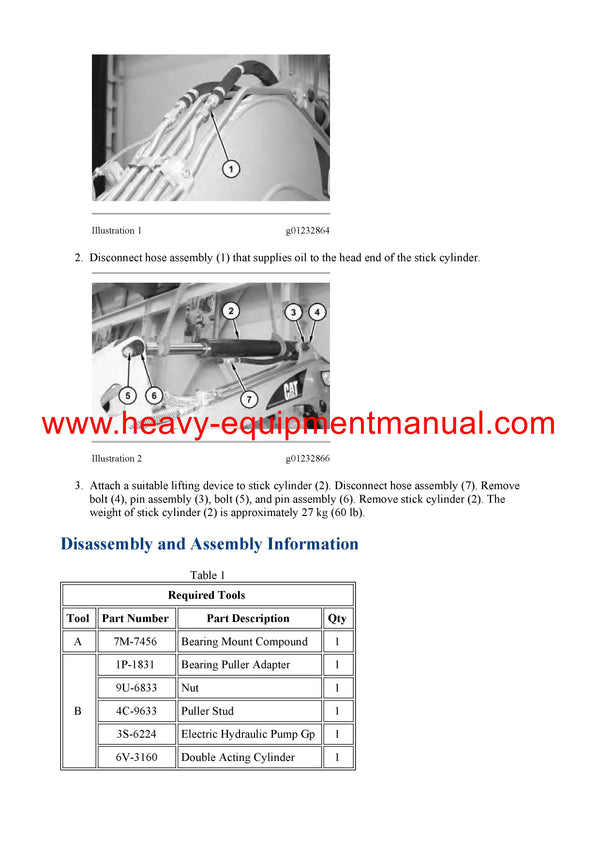 1

Illustration 1 g01232864

2. Disconnect hose assembly (1) that supplies oil to the head end of the stick cylinder.

2 3 4 5 6 7 CAT

www.heavy-equipmentmanual.com

Illustration 2 g01232866

3. Attach a suitable lifting device to stick cylinder (2). Disconnect hose assembly (7). Remove bolt (4), pin assembly (3), bolt (5), and pin assembly (6). Remove stick cylinder (2). The weight of stick cylinder (2) is approximately 27 kg (60 lb).

Disassembly and Assembly Information

Table 1

| Required Tools | | | |
|---|---|---|---|
| Tool | Part Number | Part Description | Qty |
| A | 7M-7456 | Bearing Mount Compound | 1 |
| B | 1P-1831 | Bearing Puller Adapter | 1 |
| | 9U-6833 | Nut | 1 |
| | 4C-9633 | Puller Stud | 1 |
| | 3S-6224 | Electric Hydraulic Pump Gp | 1 |
| | 6V-3160 | Double Acting Cylinder | 1 |