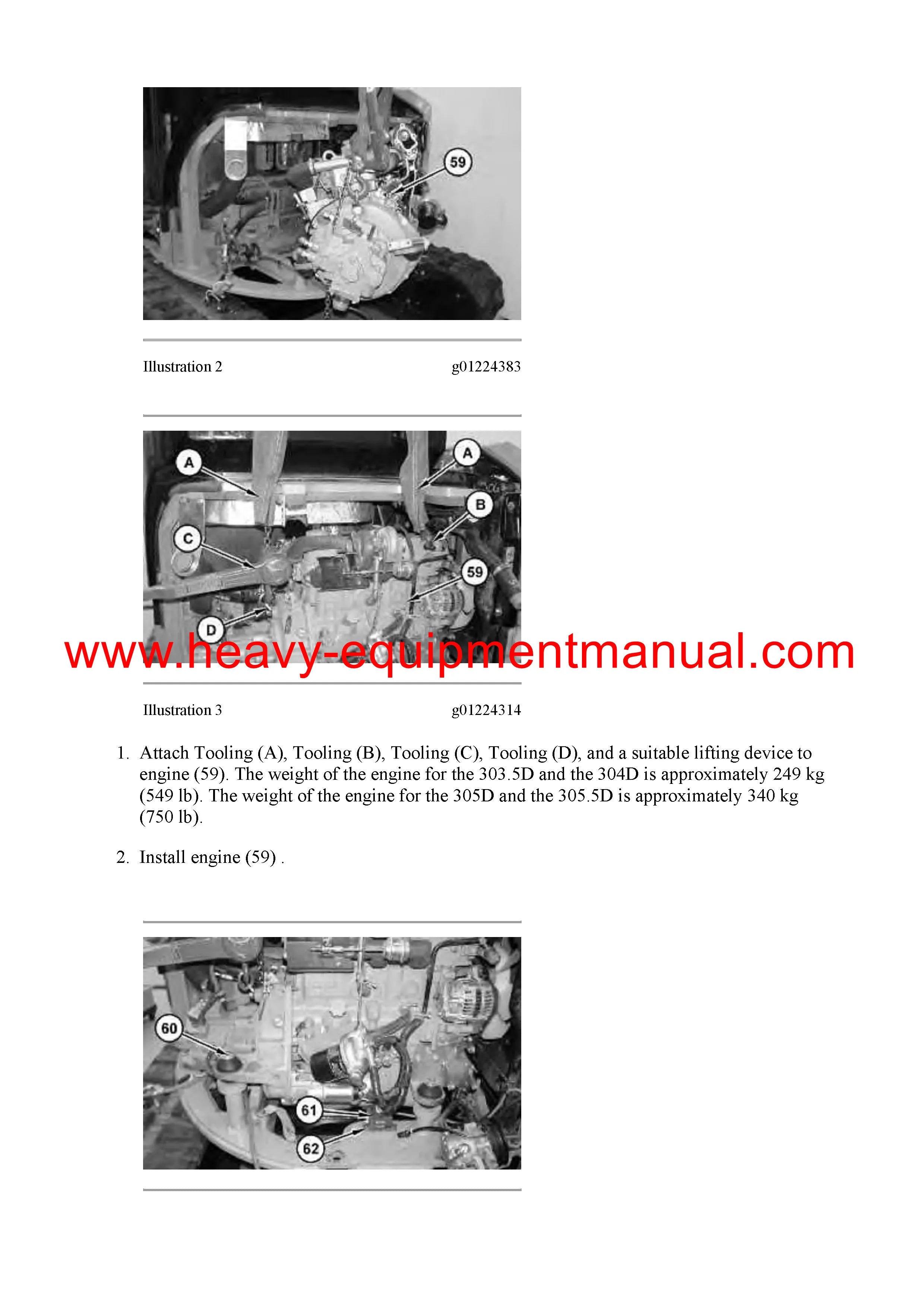 59

Illustration 2 g01224383

A

A

B

C

59

D

www.heavy-equipmentmanual.com

Illustration 3 g01224314

1. Attach Tooling (A), Tooling (B), Tooling (C), Tooling (D), and a suitable lifting device to engine (59). The weight of the engine for the 303.5D and the 304D is approximately 249 kg (549 lb). The weight of the engine for the 305D and the 305.5D is approximately 340 kg (750 lb).

2. Install engine (59) .

60

61

62