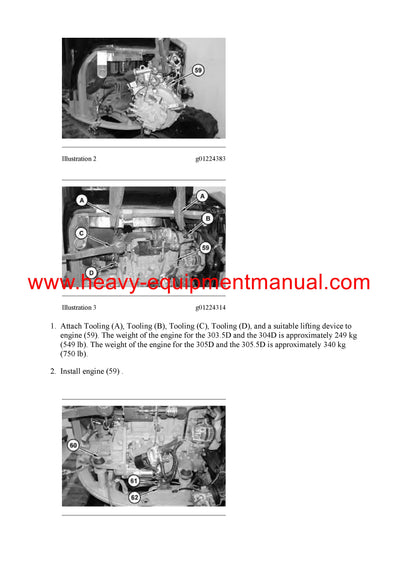 59

Illustration 2 g01224383

A
A
B
C
59
D

www.heavy-equipmentmanual.com

Illustration 3 g01224314

1. Attach Tooling (A), Tooling (B), Tooling (C), Tooling (D), and a suitable lifting device to engine (59). The weight of the engine for the 303.5D and the 304D is approximately 249 kg (549 lb). The weight of the engine for the 305D and the 305.5D is approximately 340 kg (750 lb).

2. Install engine (59) .

60
61
62