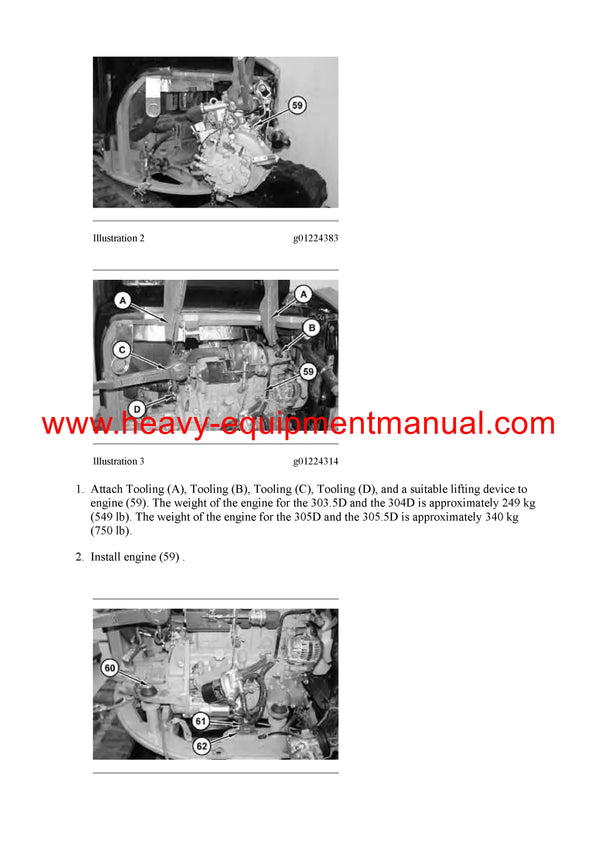 59

Illustration 2 g01224383

A
A
B
C
59
D

www.heavy-equipmentmanual.com

Illustration 3 g01224314

1. Attach Tooling (A), Tooling (B), Tooling (C), Tooling (D), and a suitable lifting device to engine (59). The weight of the engine for the 303.5D and the 304D is approximately 249 kg (549 lb). The weight of the engine for the 305D and the 305.5D is approximately 340 kg (750 lb).

2. Install engine (59) .

60
61
62