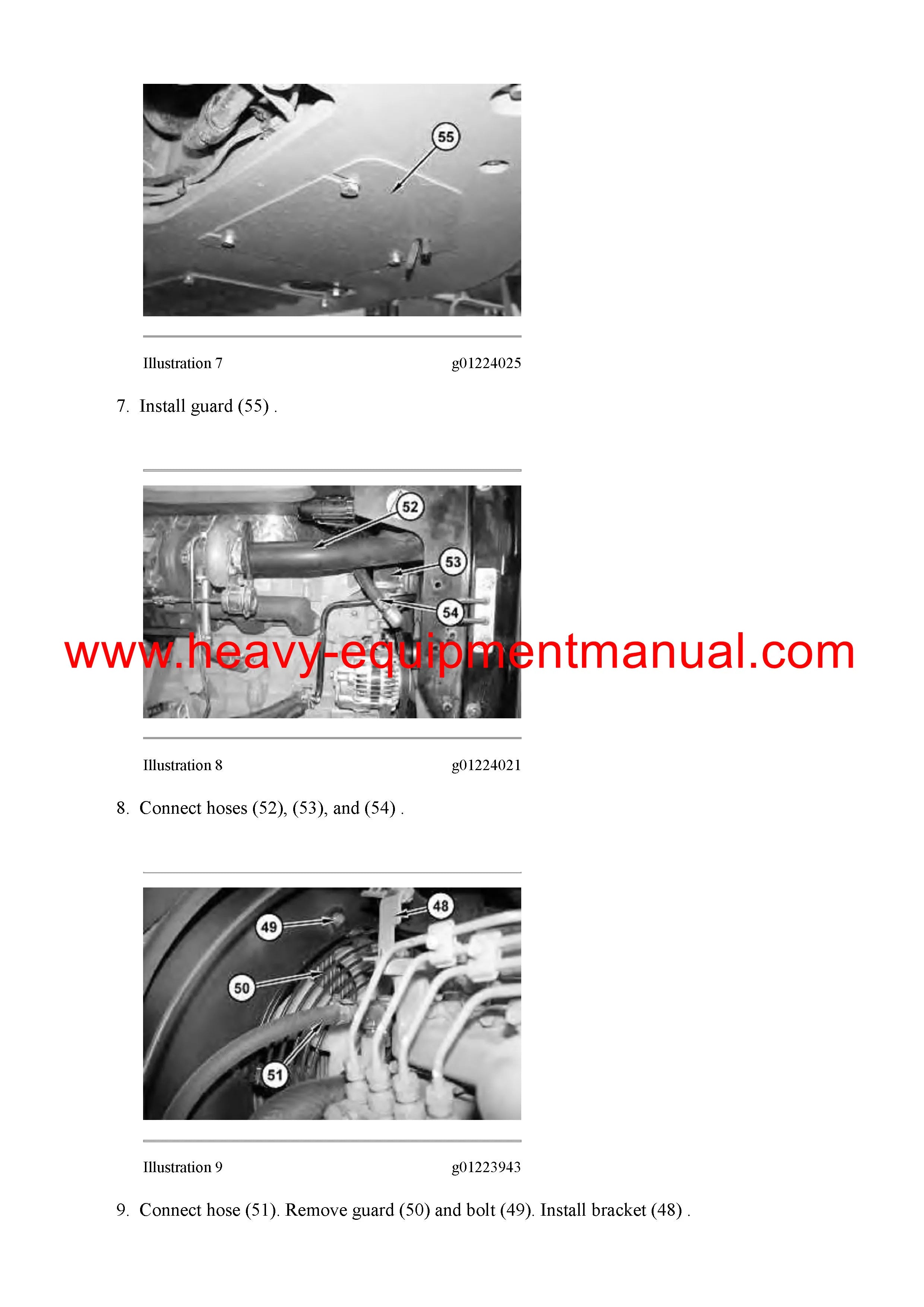 55

Illustration 7 g01224025

7. Install guard (55) .

52
53
54

www.heavy-equipmentmanual.com

Illustration 8 g01224021

8. Connect hoses (52), (53), and (54) .

48
49
50
51

Illustration 9 g01223943

9. Connect hose (51). Remove guard (50) and bolt (49). Install bracket (48) .