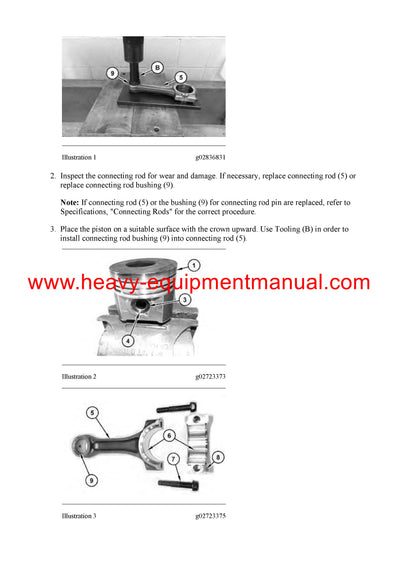 9
B
5

Illustration 1 g02836831

2. Inspect the connecting rod for wear and damage. If necessary, replace connecting rod (5) or replace connecting rod bushing (9).

Note: If connecting rod (5) or the bushing (9) for connecting rod pin are replaced, refer to Specifications, "Connecting Rods" for the correct procedure.

3. Place the piston on a suitable surface with the crown upward. Use Tooling (B) in order to install connecting rod bushing (9) into connecting rod (5).

1
www.heavy-equipmentmanual.com
3
4

Illustration 2 g02723373

5
6
7
8
9

Illustration 3 g02723375