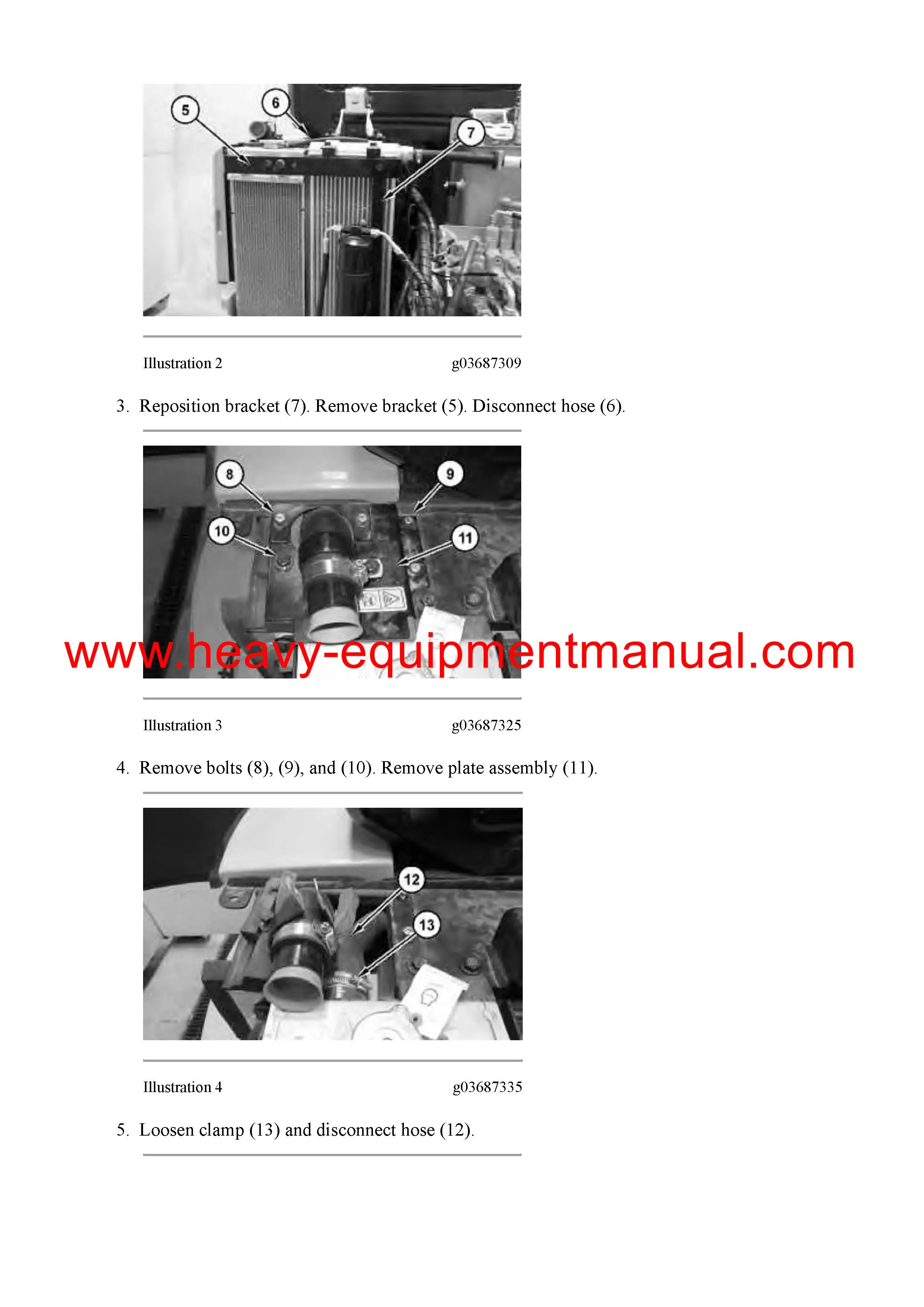 5
6
7

Illustration 2 g03687309

3. Reposition bracket (7). Remove bracket (5). Disconnect hose (6).

8
9
10
11

www.heavy-equipmentmanual.com

Illustration 3 g03687325

4. Remove bolts (8), (9), and (10). Remove plate assembly (11).

12
13

Illustration 4 g03687335

5. Loosen clamp (13) and disconnect hose (12).