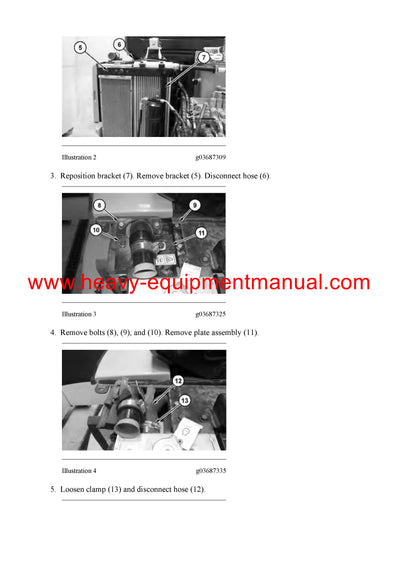 5

6

7

Illustration 2 g03687309

3. Reposition bracket (7). Remove bracket (5). Disconnect hose (6).

8

9

10

11

www.heavy-equipmentmanual.com

Illustration 3 g03687325

4. Remove bolts (8), (9), and (10). Remove plate assembly (11).

12

13

Illustration 4 g03687335

5. Loosen clamp (13) and disconnect hose (12).