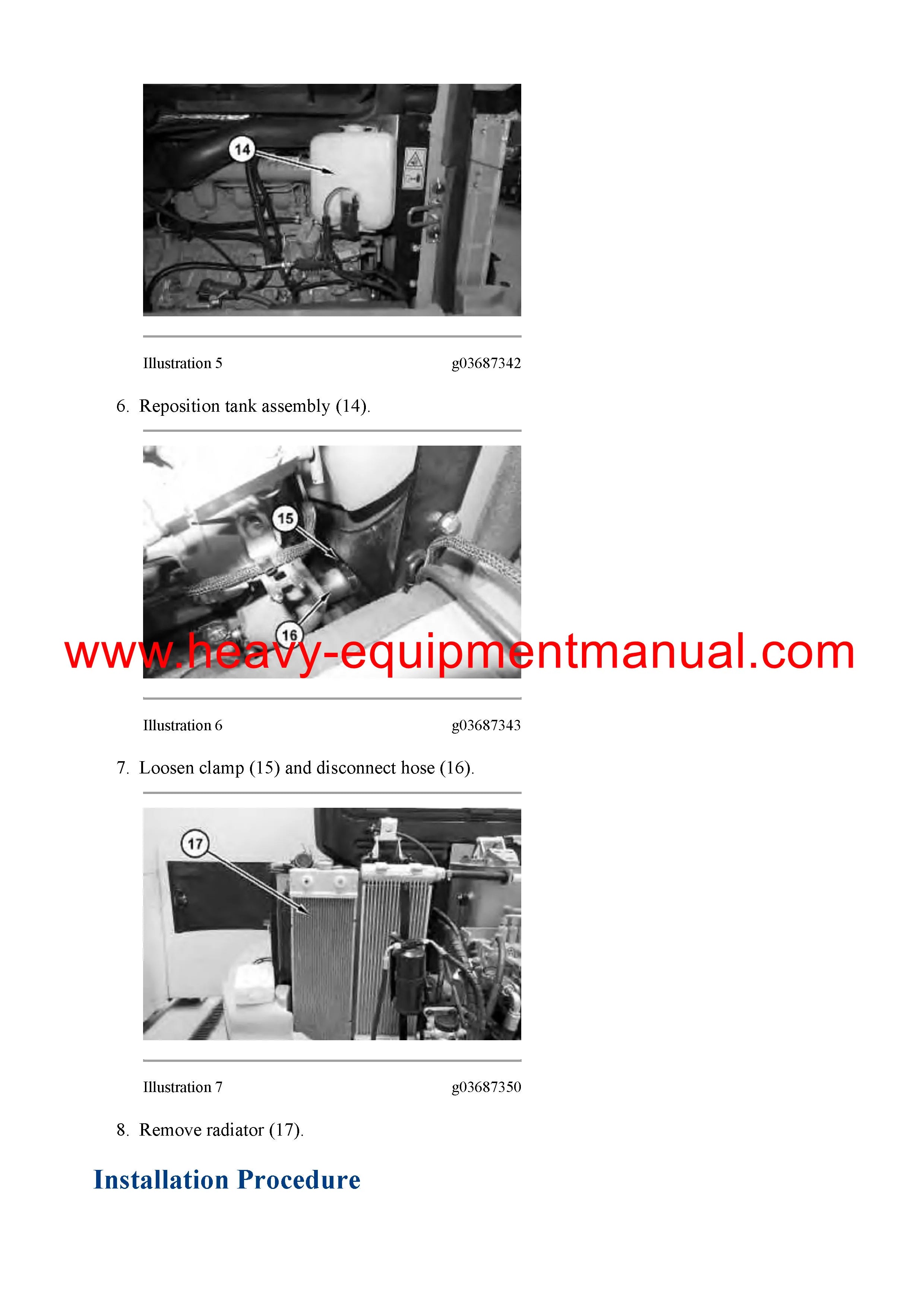 14

Illustration 5 g03687342

6. Reposition tank assembly (14).

15

16

www.heavy-equipmentmanual.com

Illustration 6 g03687343

7. Loosen clamp (15) and disconnect hose (16).

17

Illustration 7 g03687350

8. Remove radiator (17).

Installation Procedure