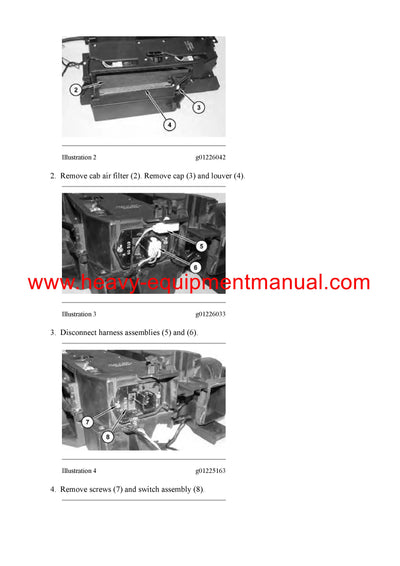 2

3

4

Illustration 2 g01226042

2. Remove cab air filter (2). Remove cap (3) and louver (4).

5

6

www.heavy-equipmentmanual.com

Illustration 3 g01226033

3. Disconnect harness assemblies (5) and (6).

7

8

Illustration 4 g01225163

4. Remove screws (7) and switch assembly (8).