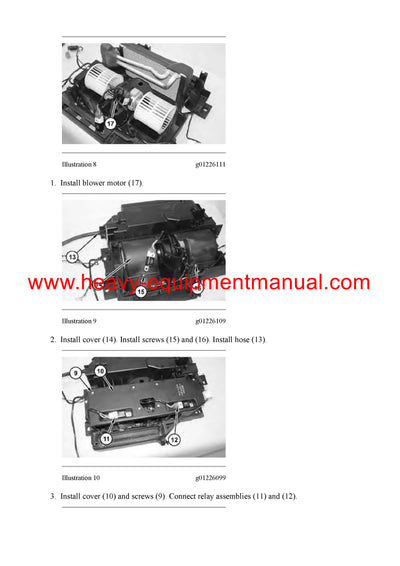 17

Illustration 8 g01226111

1. Install blower motor (17).

13

15

www.heavy-equipmentmanual.com

Illustration 9 g01226109

2. Install cover (14). Install screws (15) and (16). Install hose (13).

9

10

11

12

Illustration 10 g01226099

3. Install cover (10) and screws (9). Connect relay assemblies (11) and (12).