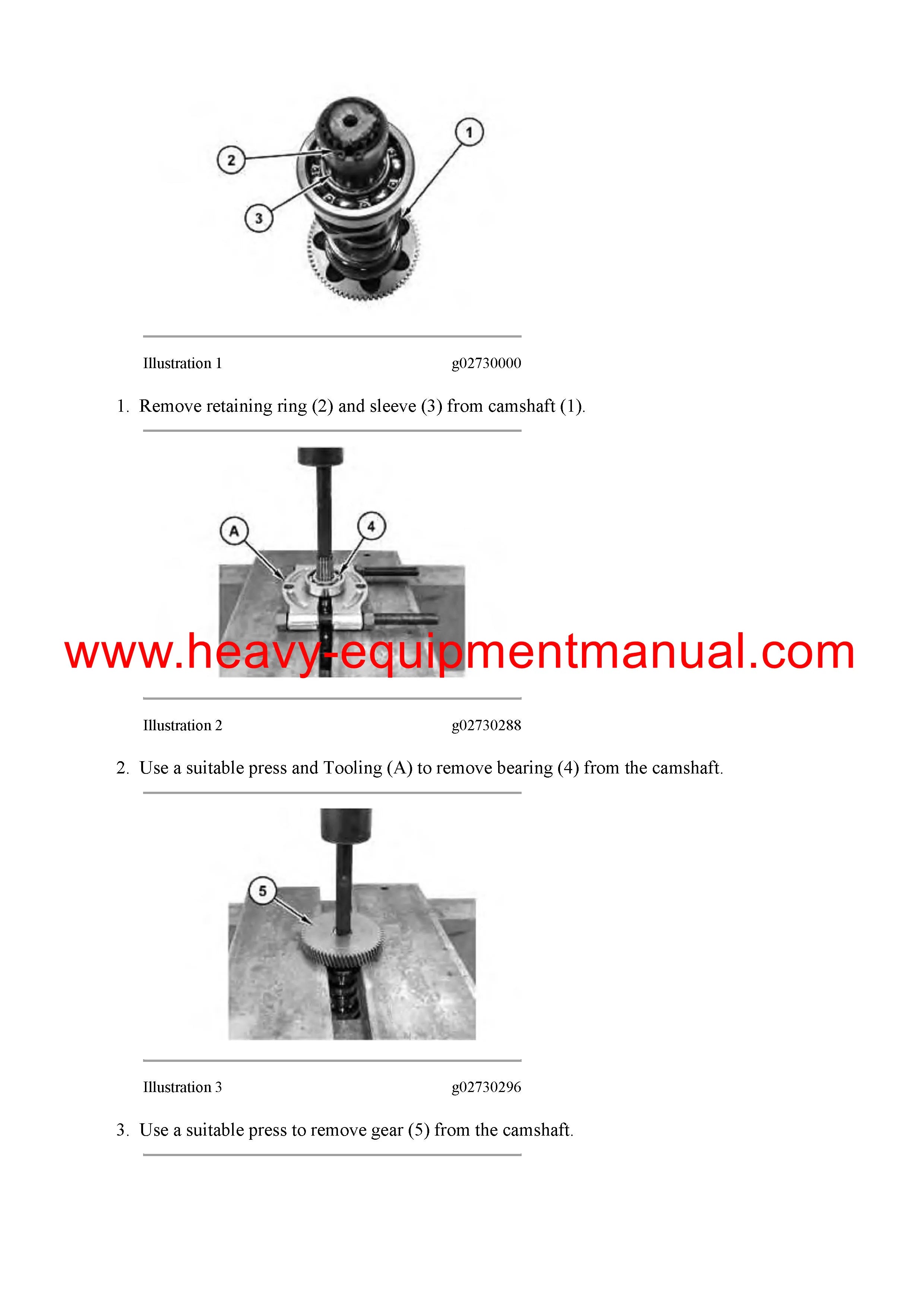 2

1

3

Illustration 1 g02730000

1. Remove retaining ring (2) and sleeve (3) from camshaft (1).

A

4

www.heavy-equipmentmanual.com

Illustration 2 g02730288

2. Use a suitable press and Tooling (A) to remove bearing (4) from the camshaft.

5

Illustration 3 g02730296

3. Use a suitable press to remove gear (5) from the camshaft.