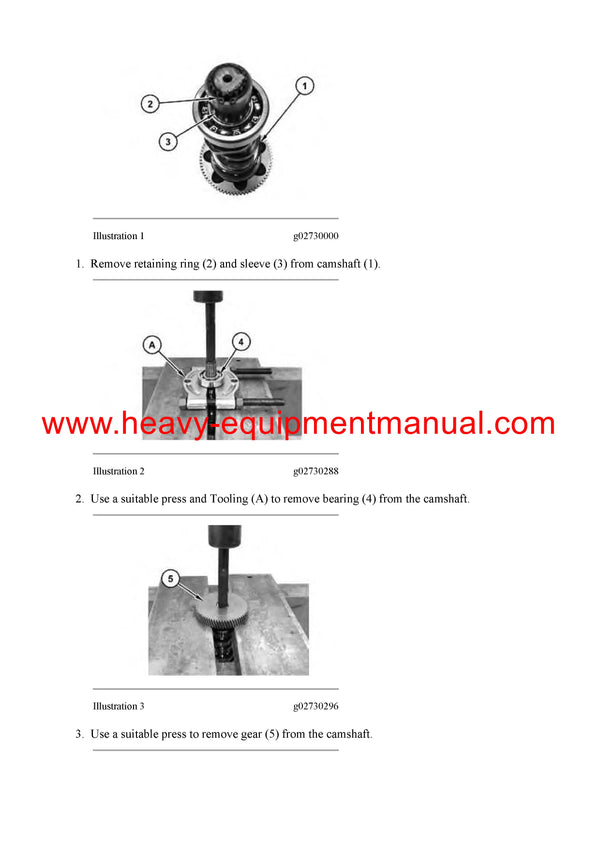 2

3

1

Illustration 1 g02730000

1. Remove retaining ring (2) and sleeve (3) from camshaft (1).

A

4

www.heavy-equipmentmanual.com

Illustration 2 g02730288

2. Use a suitable press and Tooling (A) to remove bearing (4) from the camshaft.

5

Illustration 3 g02730296

3. Use a suitable press to remove gear (5) from the camshaft.