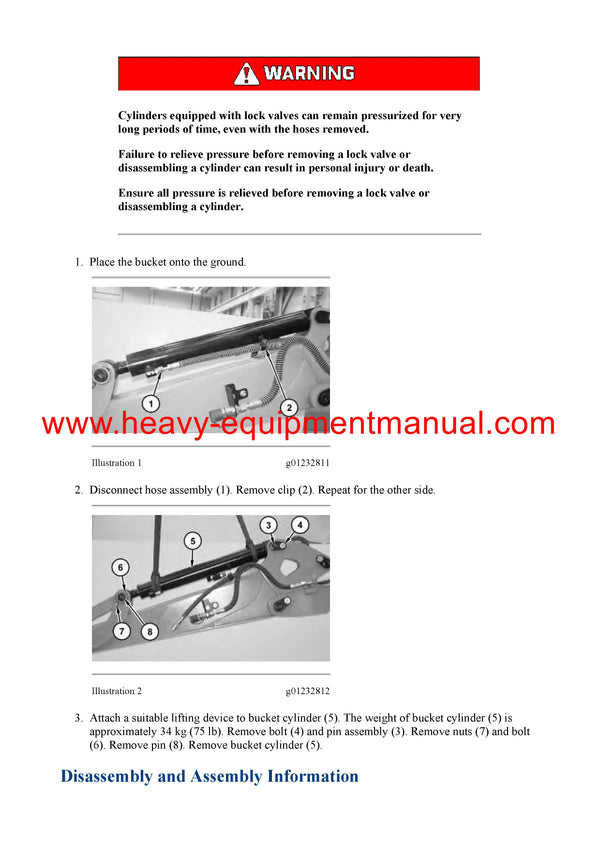 WARNING

Cylinders equipped with lock valves can remain pressurized for very long periods of time, even with the hoses removed.

Failure to relieve pressure before removing a lock valve or disassembling a cylinder can result in personal injury or death.

Ensure all pressure is relieved before removing a lock valve or disassembling a cylinder.

1. Place the bucket onto the ground.

1
2

www.heavy-equipmentmanual.com

Illustration 1 g01232811

2. Disconnect hose assembly (1). Remove clip (2). Repeat for the other side.

3
4
5
6
7
8

Illustration 2 g01232812

3. Attach a suitable lifting device to bucket cylinder (5). The weight of bucket cylinder (5) is approximately 34 kg (75 lb). Remove bolt (4) and pin assembly (3). Remove nuts (7) and bolt (6). Remove pin (8). Remove bucket cylinder (5).

Disassembly and Assembly Information