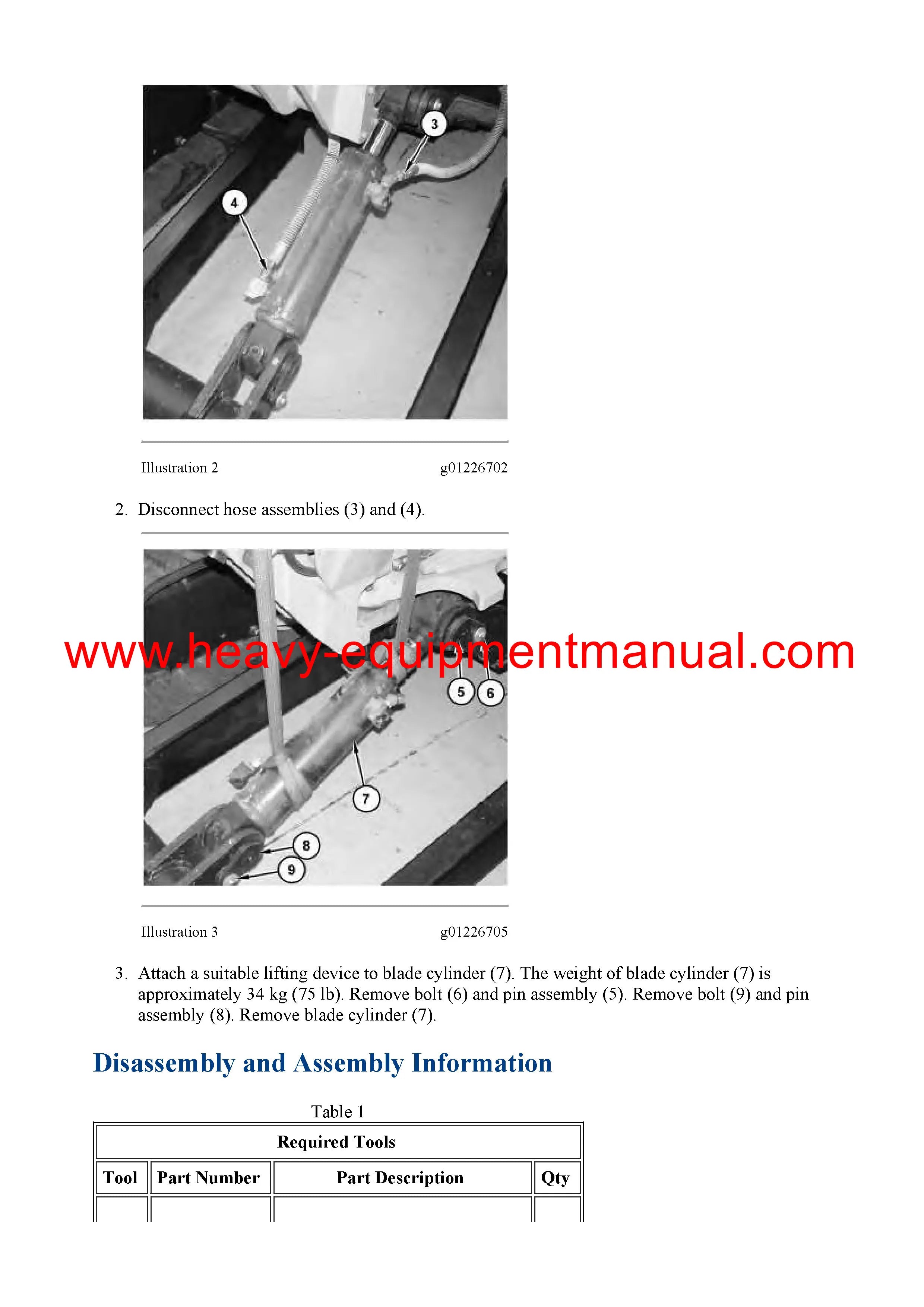 3

4

Illustration 2 g01226702

2. Disconnect hose assemblies (3) and (4).

www.heavy-equipmentmanual.com

5 6

7

8

9

Illustration 3 g01226705

3. Attach a suitable lifting device to blade cylinder (7). The weight of blade cylinder (7) is approximately 34 kg (75 lb). Remove bolt (6) and pin assembly (5). Remove bolt (9) and pin assembly (8). Remove blade cylinder (7).

Disassembly and Assembly Information

Table 1

| Required Tools | | | |
|---|---|---|---|
| Tool | Part Number | Part Description | Qty |
| | | | |