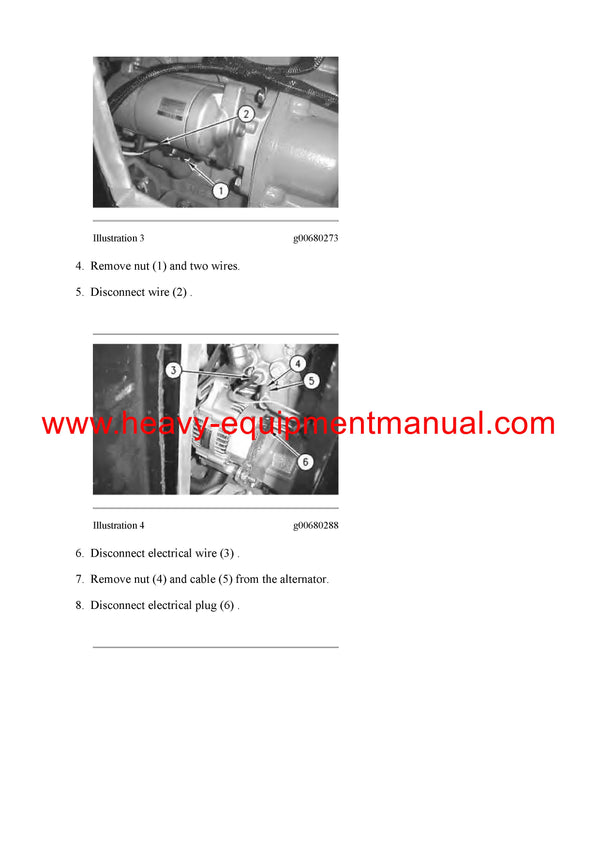 2

1

Illustration 3 g00680273

4. Remove nut (1) and two wires.

5. Disconnect wire (2) .

3

4

5

6

www.heavy-equipmentmanual.com

Illustration 4 g00680288

6. Disconnect electrical wire (3) .

7. Remove nut (4) and cable (5) from the alternator.

8. Disconnect electrical plug (6) .