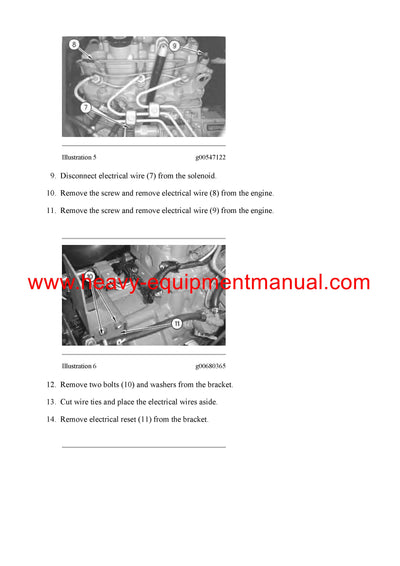 8

9

7

Illustration 5 g00547122

9. Disconnect electrical wire (7) from the solenoid.

10. Remove the screw and remove electrical wire (8) from the engine.

11. Remove the screw and remove electrical wire (9) from the engine.

10

11

www.heavy-equipmentmanual.com

Illustration 6 g00680365

12. Remove two bolts (10) and washers from the bracket.

13. Cut wire ties and place the electrical wires aside.

14. Remove electrical reset (11) from the bracket.