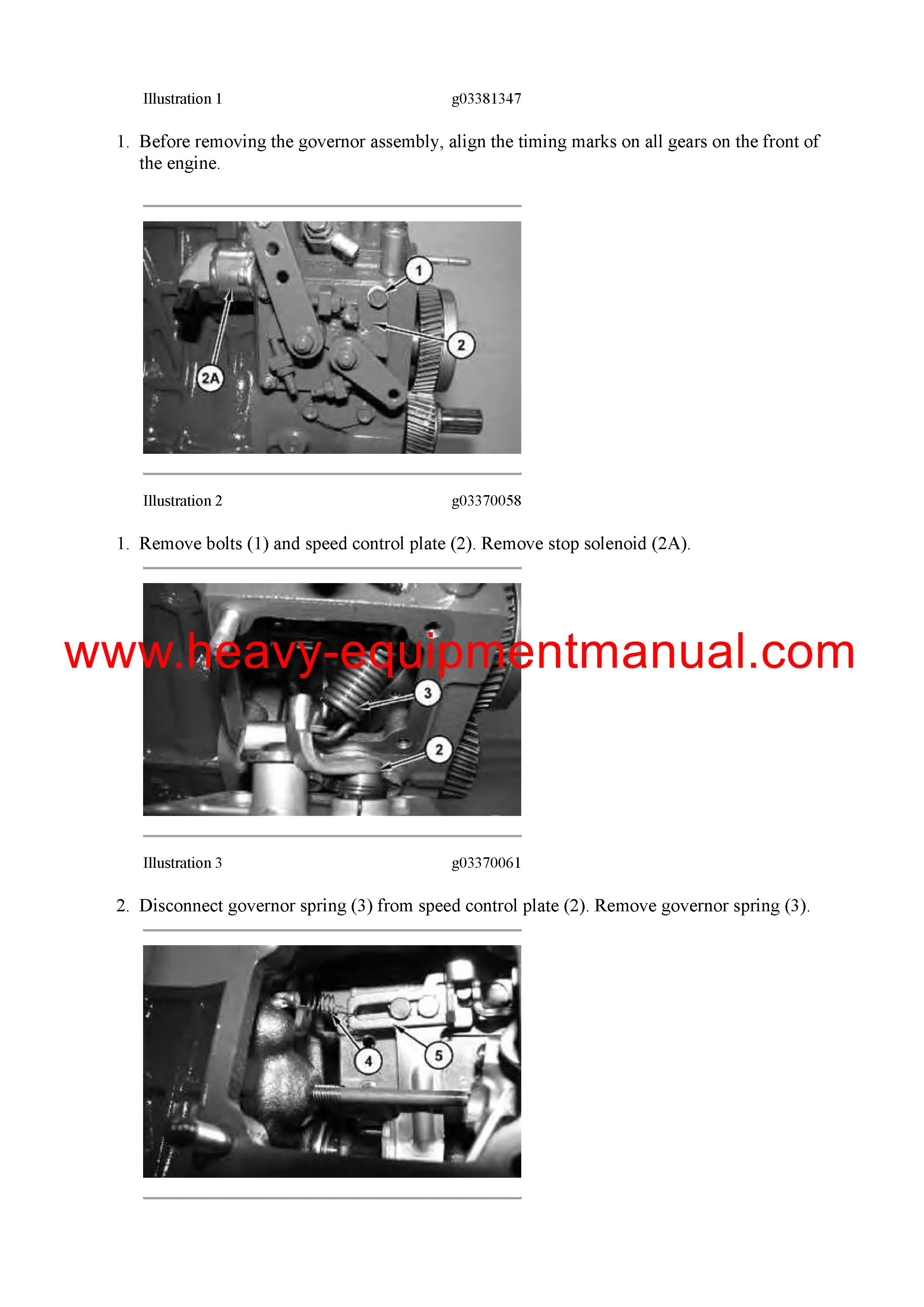 Illustration 1 g03381347

1. Before removing the governor assembly, align the timing marks on all gears on the front of the engine.

1

2

2A

Illustration 2 g03370058

1. Remove bolts (1) and speed control plate (2). Remove stop solenoid (2A).

www.heavy-equipmentmanual.com

3

2

Illustration 3 g03370061

2. Disconnect governor spring (3) from speed control plate (2). Remove governor spring (3).

4

5