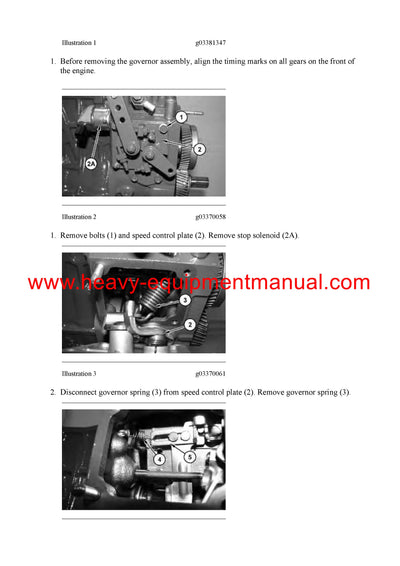 Illustration 1 g03381347

1. Before removing the governor assembly, align the timing marks on all gears on the front of the engine.

1

2

2A

Illustration 2 g03370058

1. Remove bolts (1) and speed control plate (2). Remove stop solenoid (2A).

www.heavy-equipmentmanual.com

3

2

Illustration 3 g03370061

2. Disconnect governor spring (3) from speed control plate (2). Remove governor spring (3).

4

5