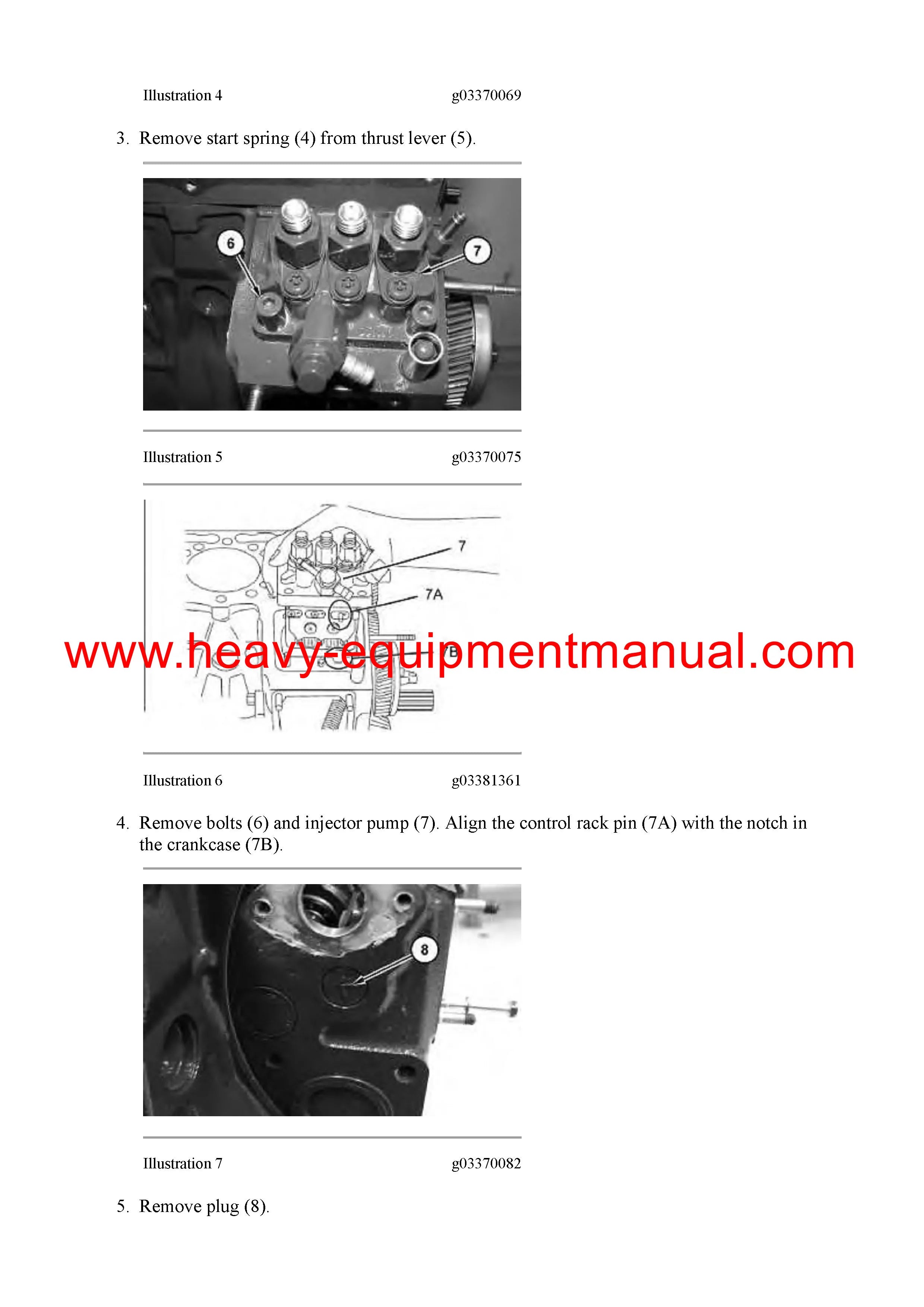 Illustration 4 g03370069

3. Remove start spring (4) from thrust lever (5).

6

7

Illustration 5 g03370075

7

7A

7B

www.heavy-equipmentmanual.com

Illustration 6 g03381361

4. Remove bolts (6) and injector pump (7). Align the control rack pin (7A) with the notch in the crankcase (7B).

8

Illustration 7 g03370082

5. Remove plug (8).