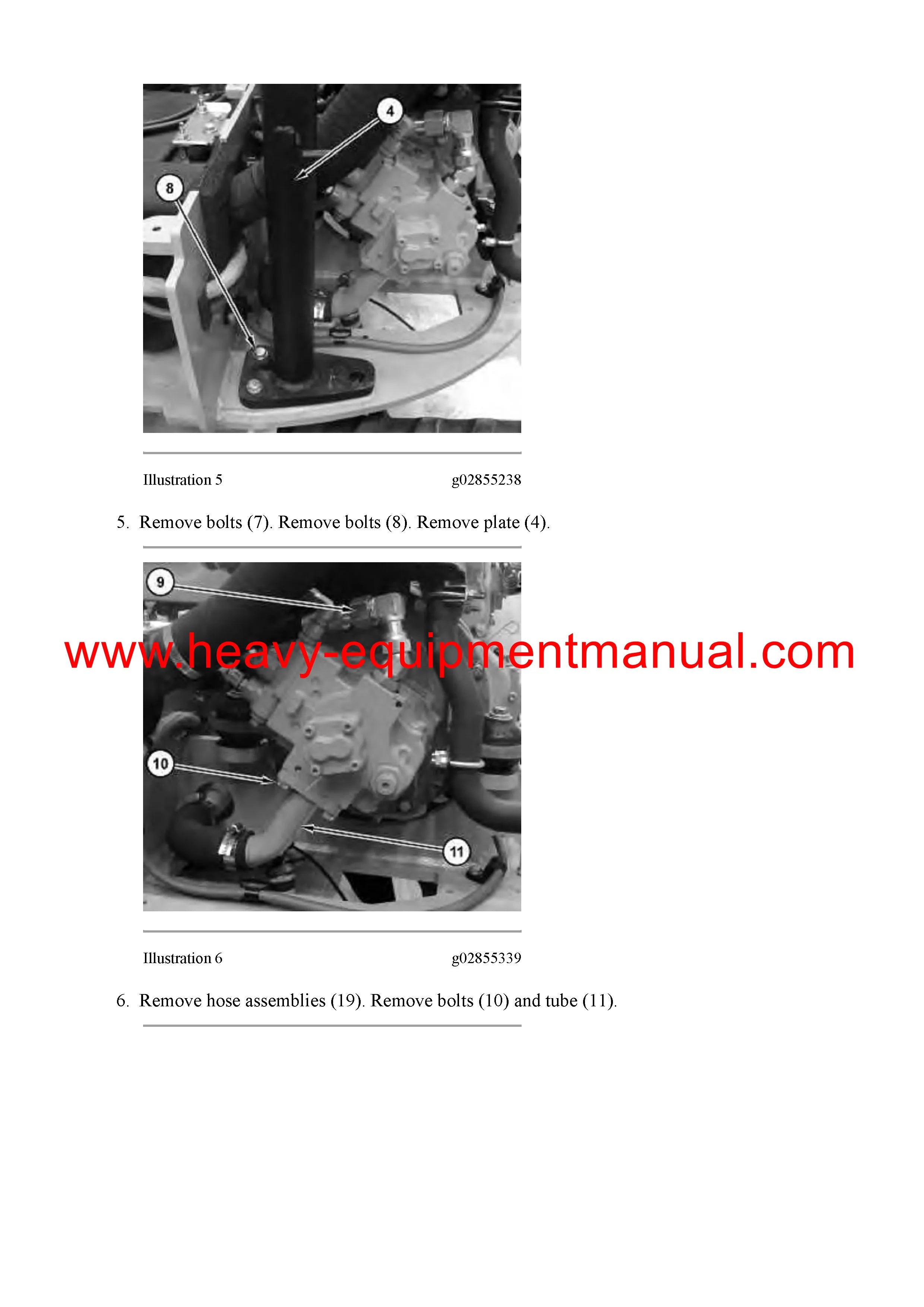 4

8

Illustration 5 g02855238

5. Remove bolts (7). Remove bolts (8). Remove plate (4).

9

www.heavy-equipmentmanual.com

10

11

Illustration 6 g02855339

6. Remove hose assemblies (19). Remove bolts (10) and tube (11).