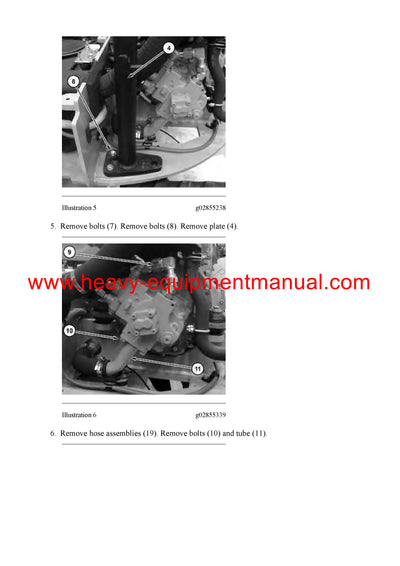 4

8

Illustration 5 g02855238

5. Remove bolts (7). Remove bolts (8). Remove plate (4).

9

www.heavy-equipmentmanual.com

10

11

Illustration 6 g02855339

6. Remove hose assemblies (19). Remove bolts (10) and tube (11).