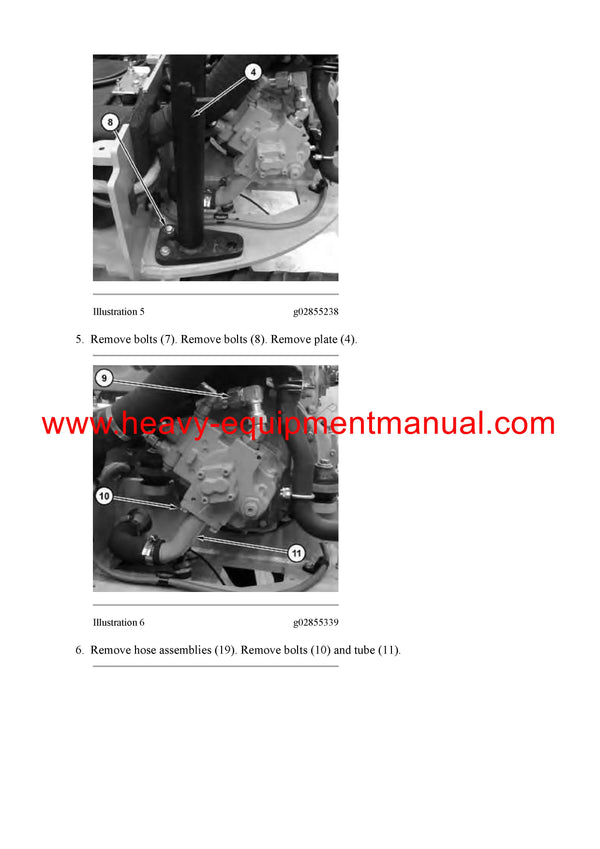 4

8

Illustration 5 g02855238

5. Remove bolts (7). Remove bolts (8). Remove plate (4).

9

www.heavy-equipmentmanual.com

10

11

Illustration 6 g02855339

6. Remove hose assemblies (19). Remove bolts (10) and tube (11).