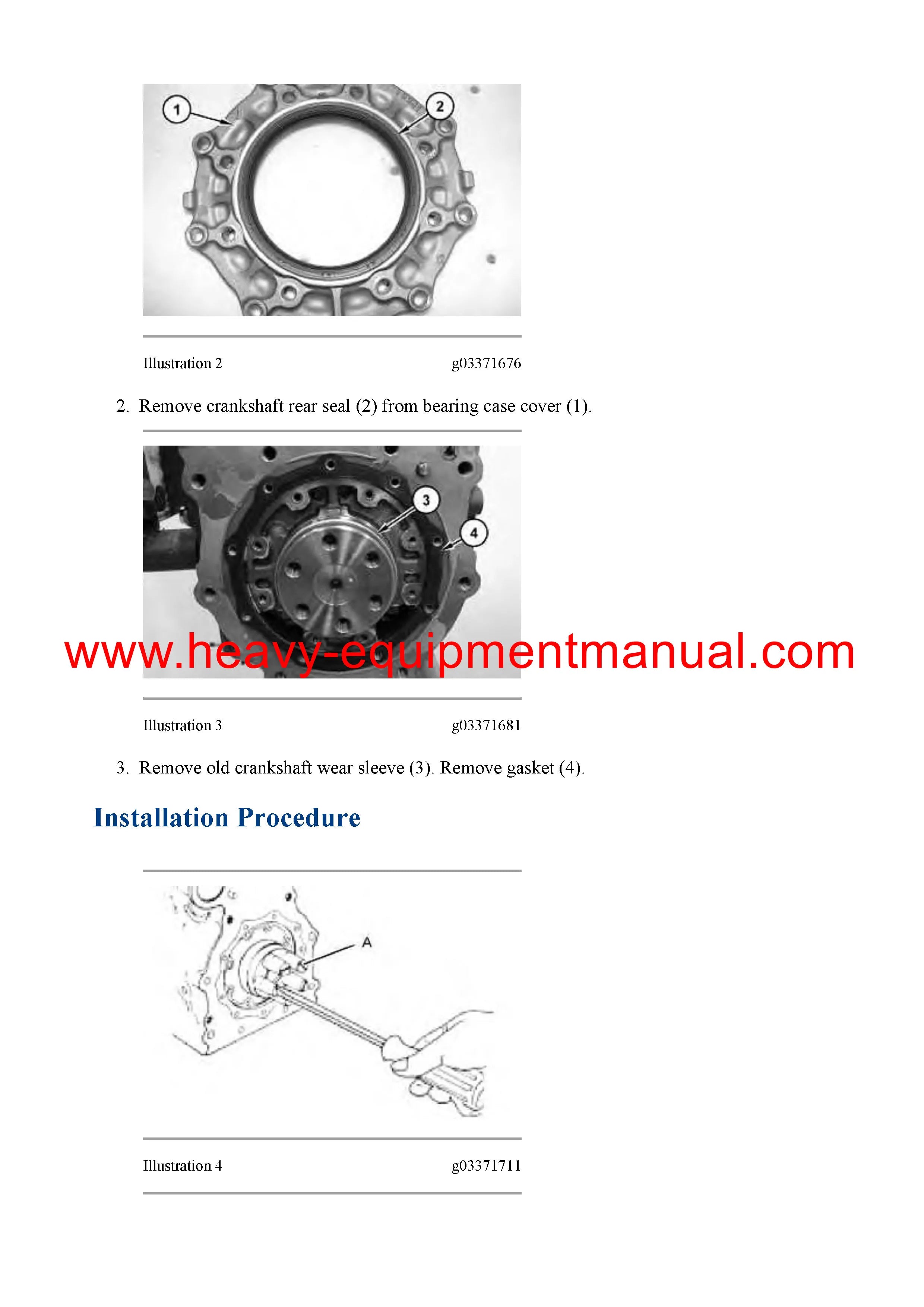 1

2

Illustration 2 g03371676

2. Remove crankshaft rear seal (2) from bearing case cover (1).

3

4

www.heavy-equipmentmanual.com

Illustration 3 g03371681

3. Remove old crankshaft wear sleeve (3). Remove gasket (4).

Installation Procedure

A

Illustration 4 g03371711