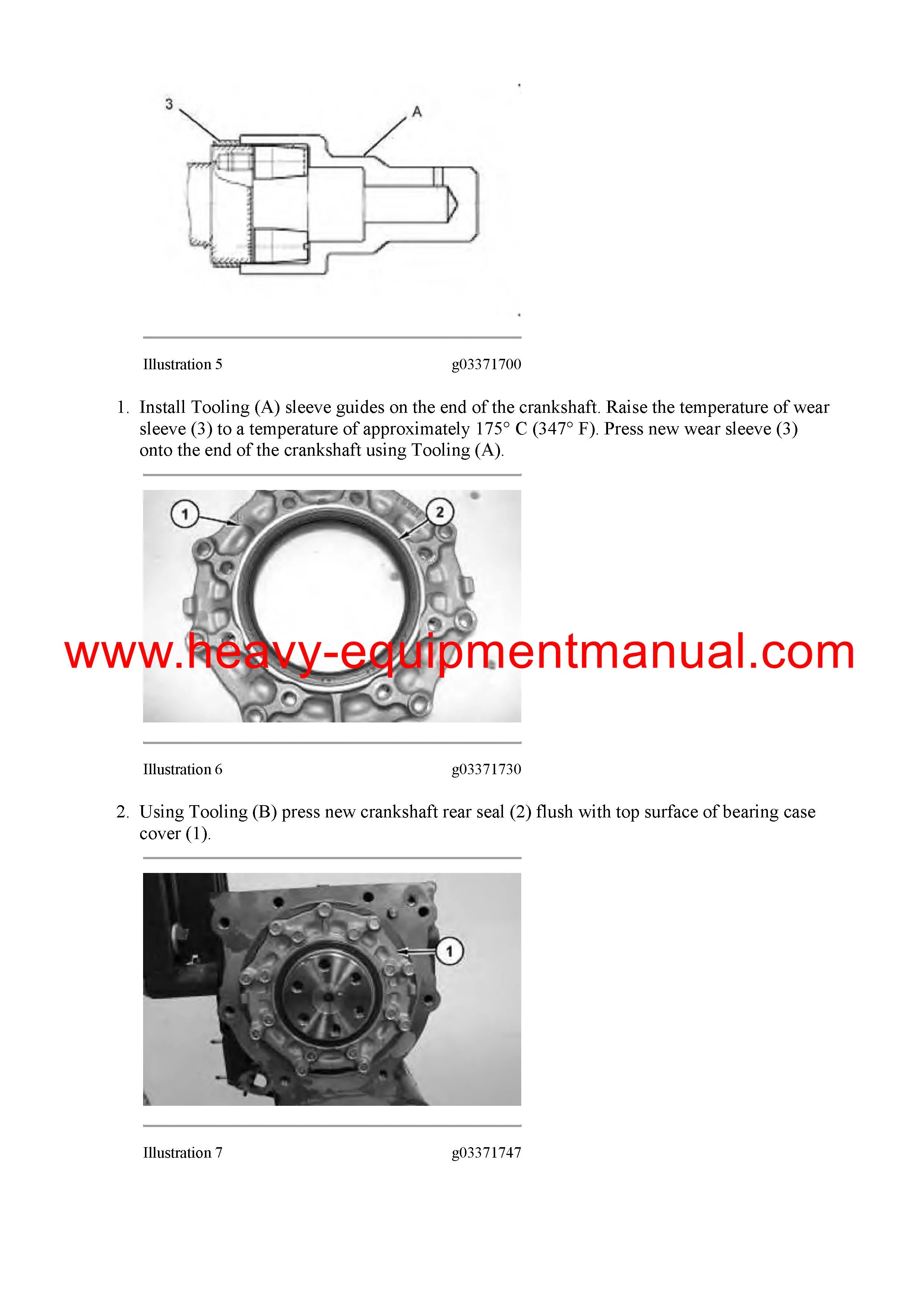 3

A

Illustration 5 g03371700

1. Install Tooling (A) sleeve guides on the end of the crankshaft. Raise the temperature of wear sleeve (3) to a temperature of approximately 175° C (347° F). Press new wear sleeve (3) onto the end of the crankshaft using Tooling (A).

1

2

www.heavy-equipmentmanual.com

Illustration 6 g03371730

2. Using Tooling (B) press new crankshaft rear seal (2) flush with top surface of bearing case cover (1).

1

Illustration 7 g03371747